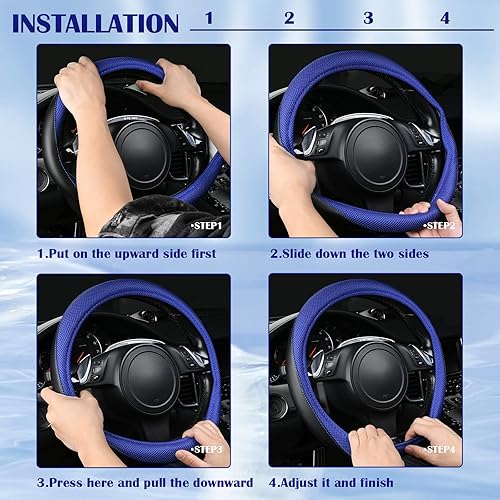 INSTALLATION 1 2 3 4

•STEP1

1.Put on the upward side first

•STEP2

2.Slide down the two sides

•STEP3

3.Press here and pull the downward

•STEP4

4.Adjust it and finish