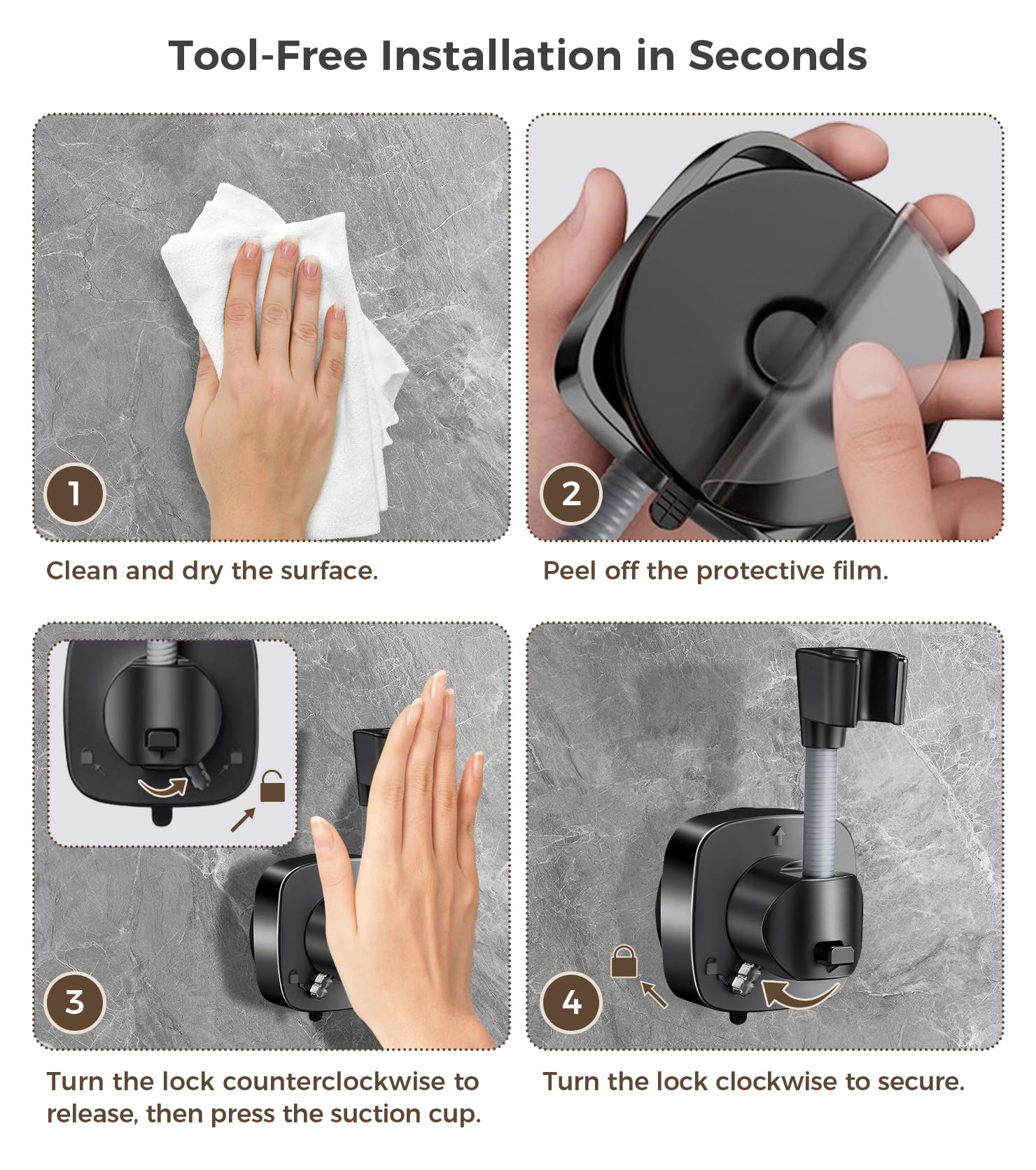 Tool-Free Installation in Seconds

1

Clean and dry the surface.

2

Peel off the protective film.

3

Turn the lock counterclockwise to release, then press the suction cup.

4

Turn the lock clockwise to secure.