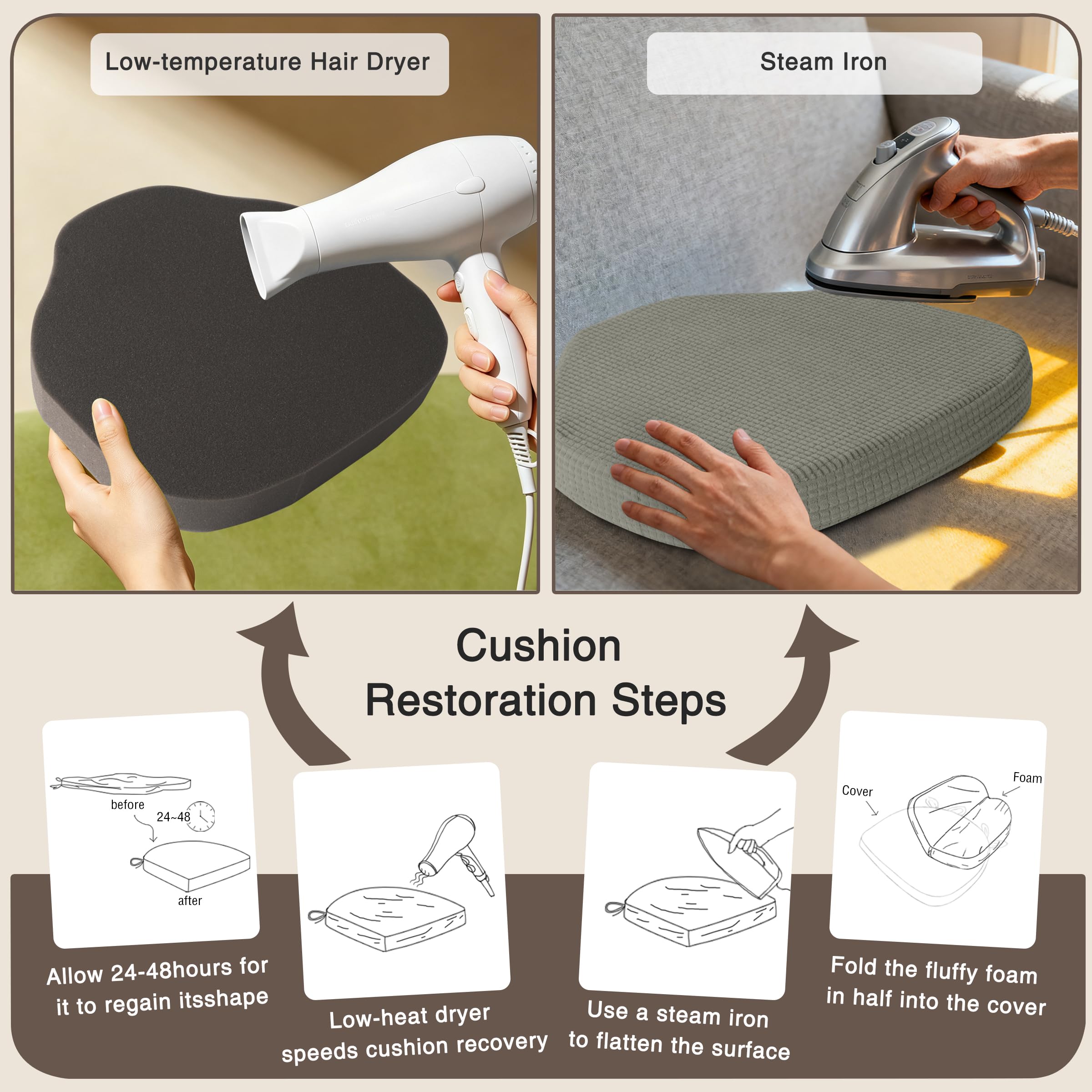 Low-temperature Hair Dryer

Steam Iron

Cushion Restoration Steps

before

24~48

after

Allow 24-48hours for it to regain itsshape

Low-heat dryer speeds cushion recovery

Use a steam iron to flatten the surface

Cover

Foam

Fold the fluffy foam in half into the cover