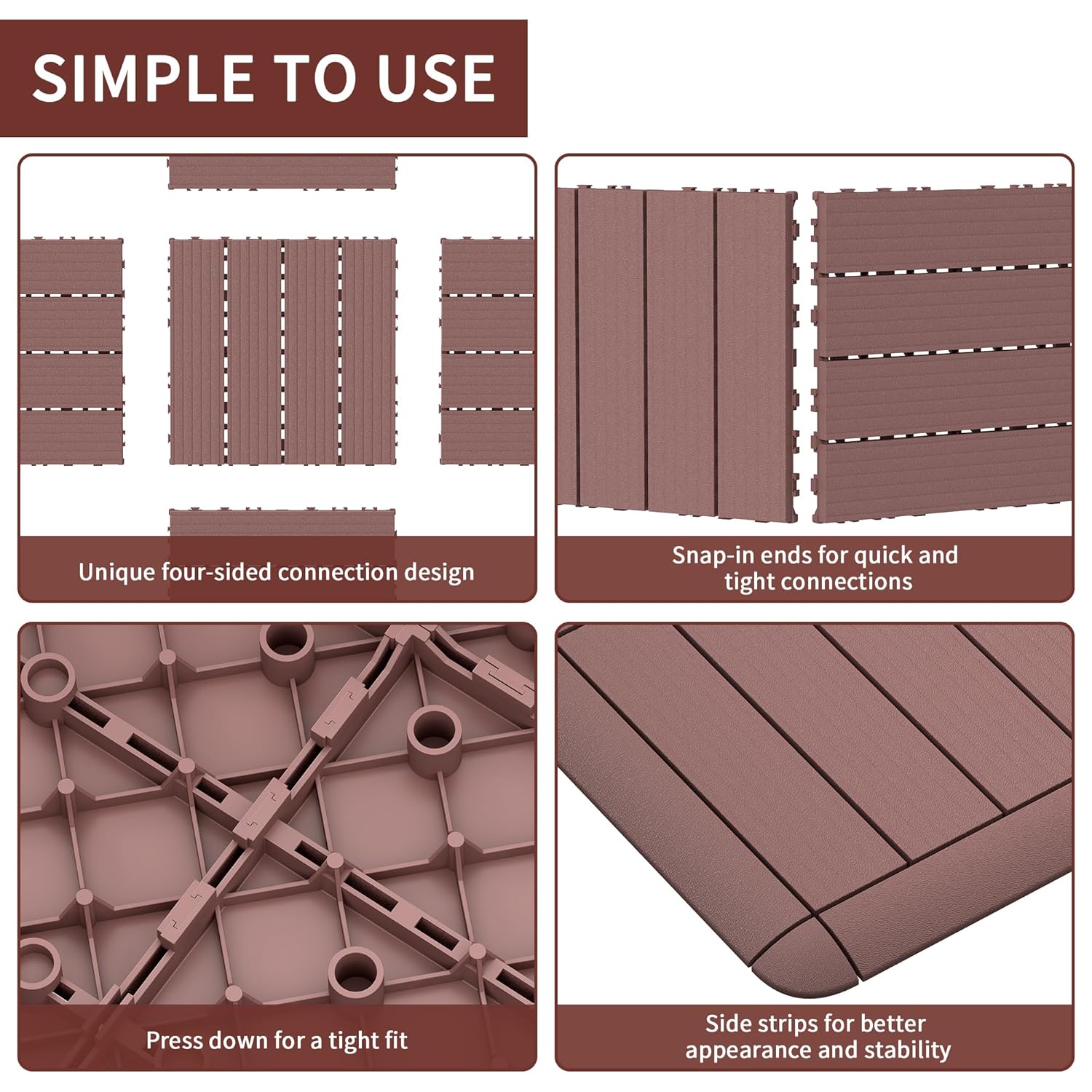 SIMPLE TO USE

Unique four-sided connection design

Snap-in ends for quick and tight connections

Press down for a tight fit

Side strips for better appearance and stability