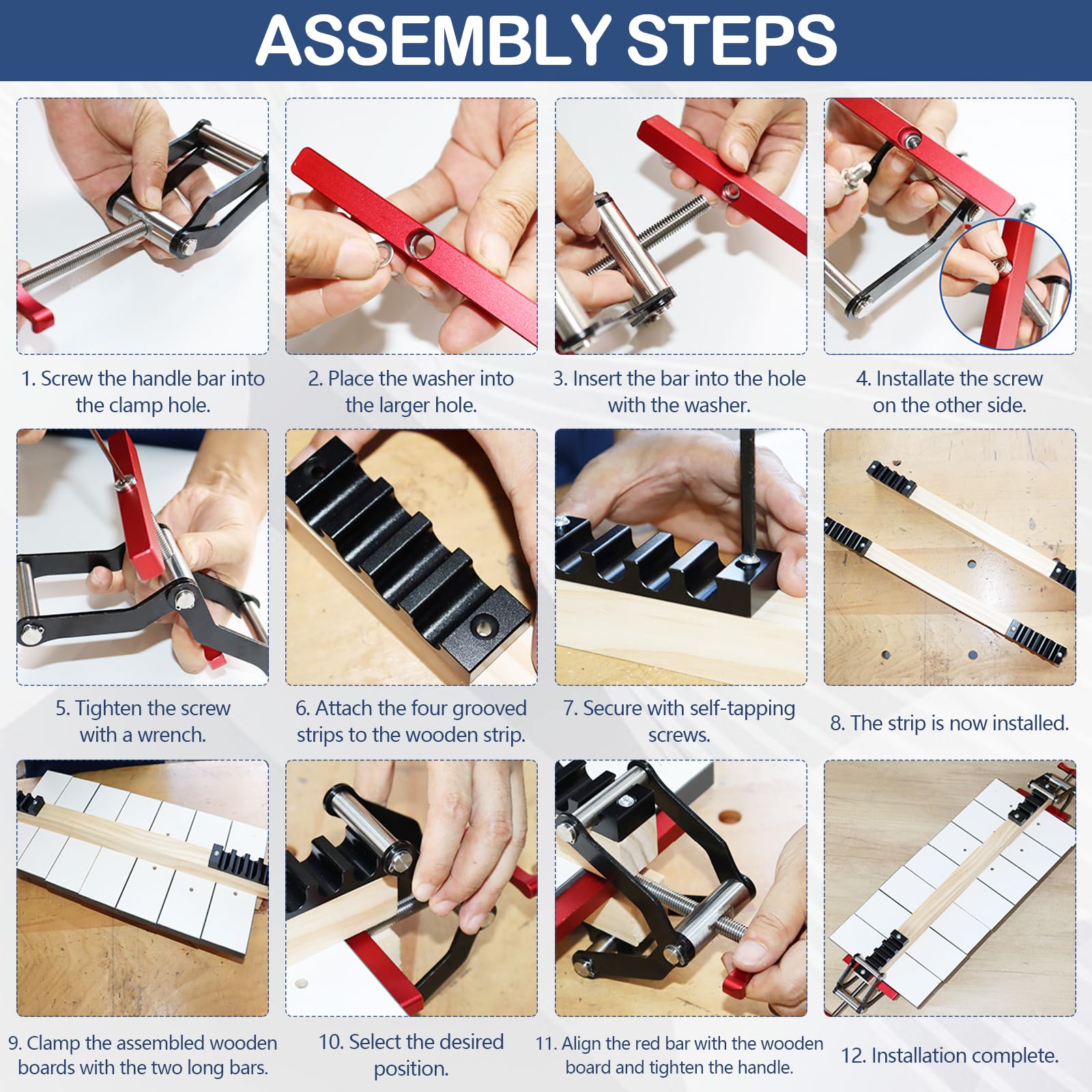 ASSEMBLY STEPS

1. Screw the handle bar into the clamp hole.

2. Place the washer into the larger hole.

3. Insert the bar into the hole with the washer.

4. Installate the screw on the other side.

5. Tighten the screw with a wrench.

6. Attach the four grooved strips to the wooden strip.

7. Secure with self-tapping screws.

8. The strip is now installed.

9. Clamp the assembled wooden boards with the two long bars.

10. Select the desired position.

11. Align the red bar with the wooden board and tighten the handle.

12. Installation complete.