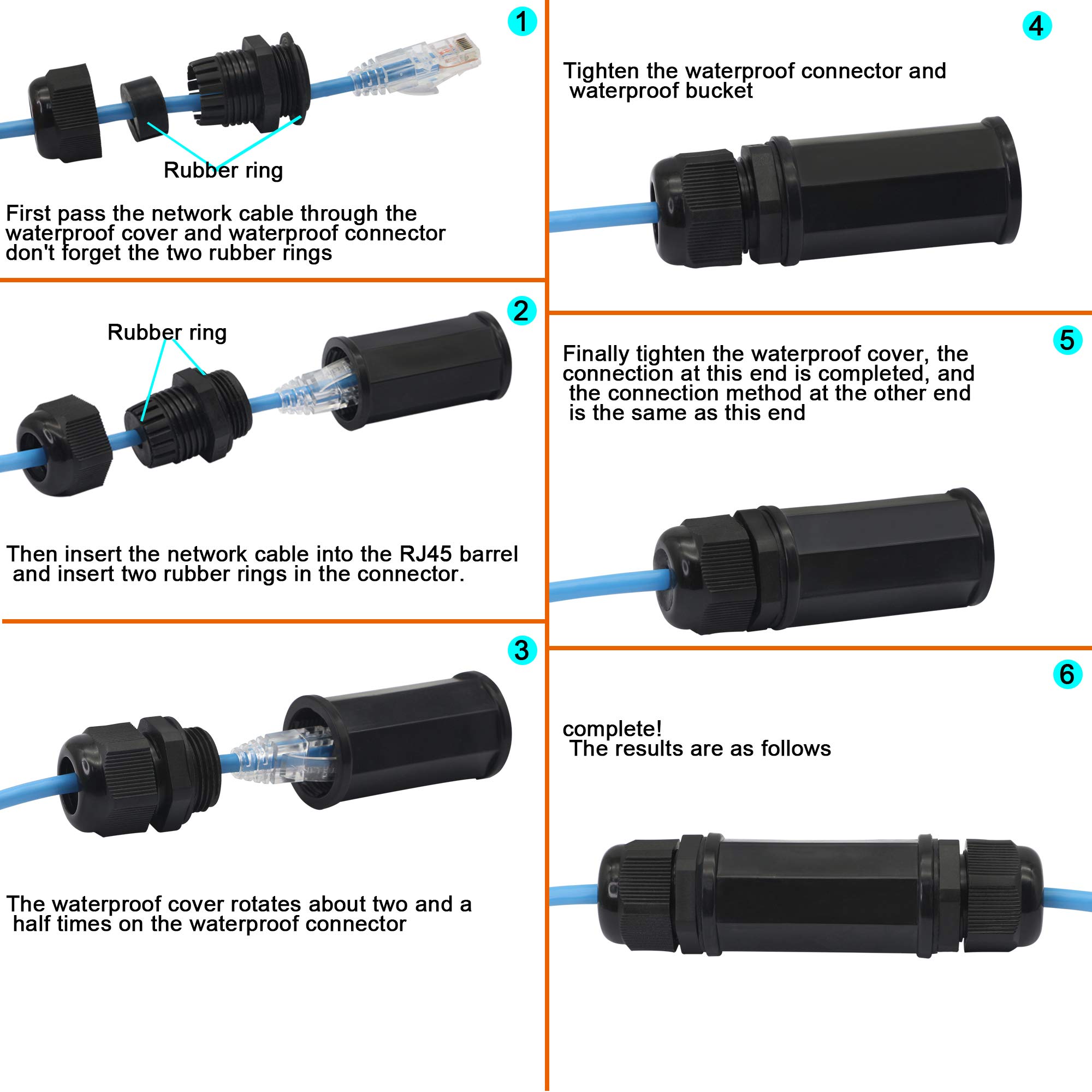 1

Rubber ring

First pass the network cable through the waterproof cover and waterproof connector don't forget the two rubber rings

2

Rubber ring

Then insert the network cable into the RJ45 barrel and insert two rubber rings in the connector.

3

The waterproof cover rotates about two and a half times on the waterproof connector

4

Tighten the waterproof connector and waterproof bucket

5

Finally tighten the waterproof cover, the connection at this end is completed, and the connection method at the other end is the same as this end

6

complete!
The results are as follows