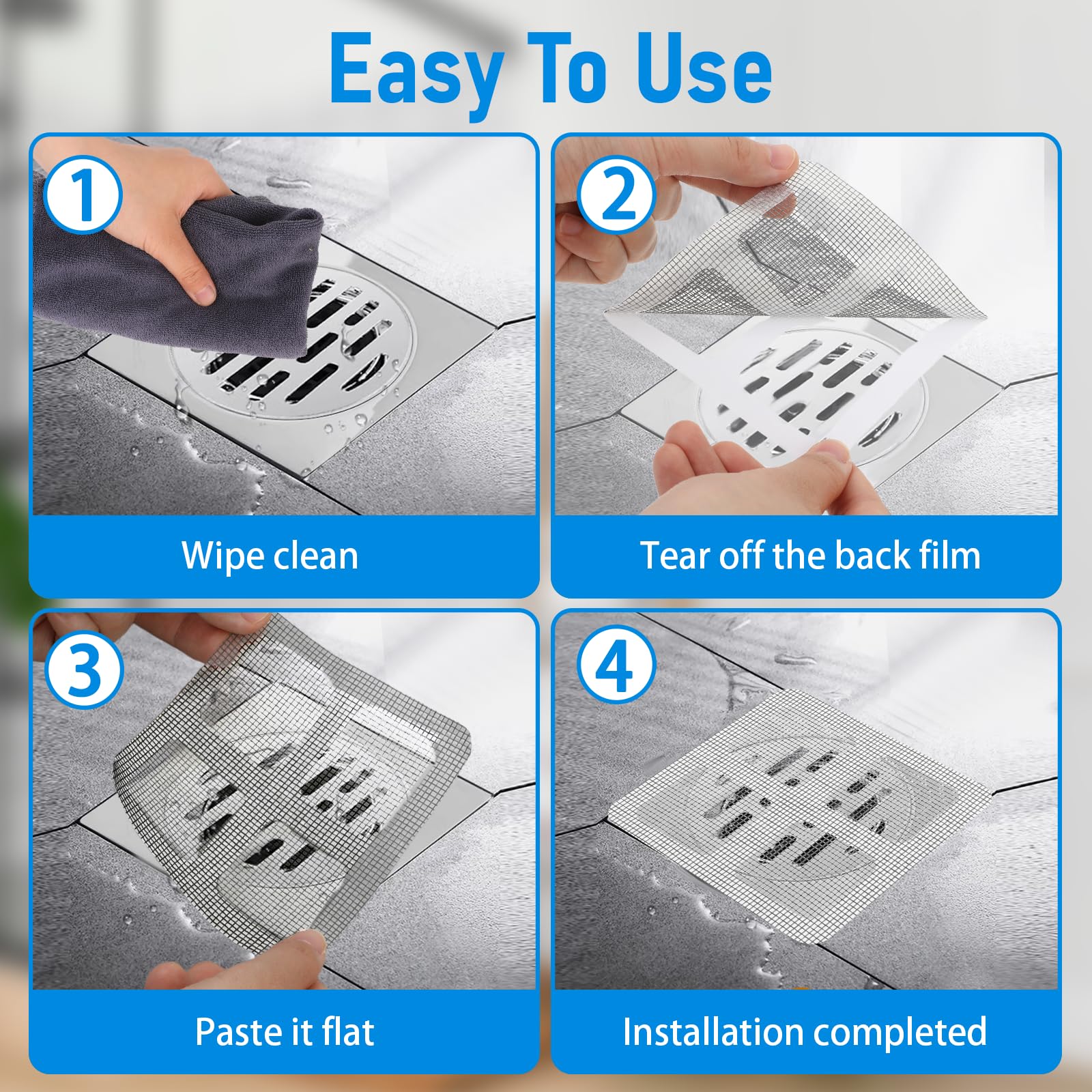 Easy To Use

1

Wipe clean

2

Tear off the back film

3

Paste it flat

4

Installation completed