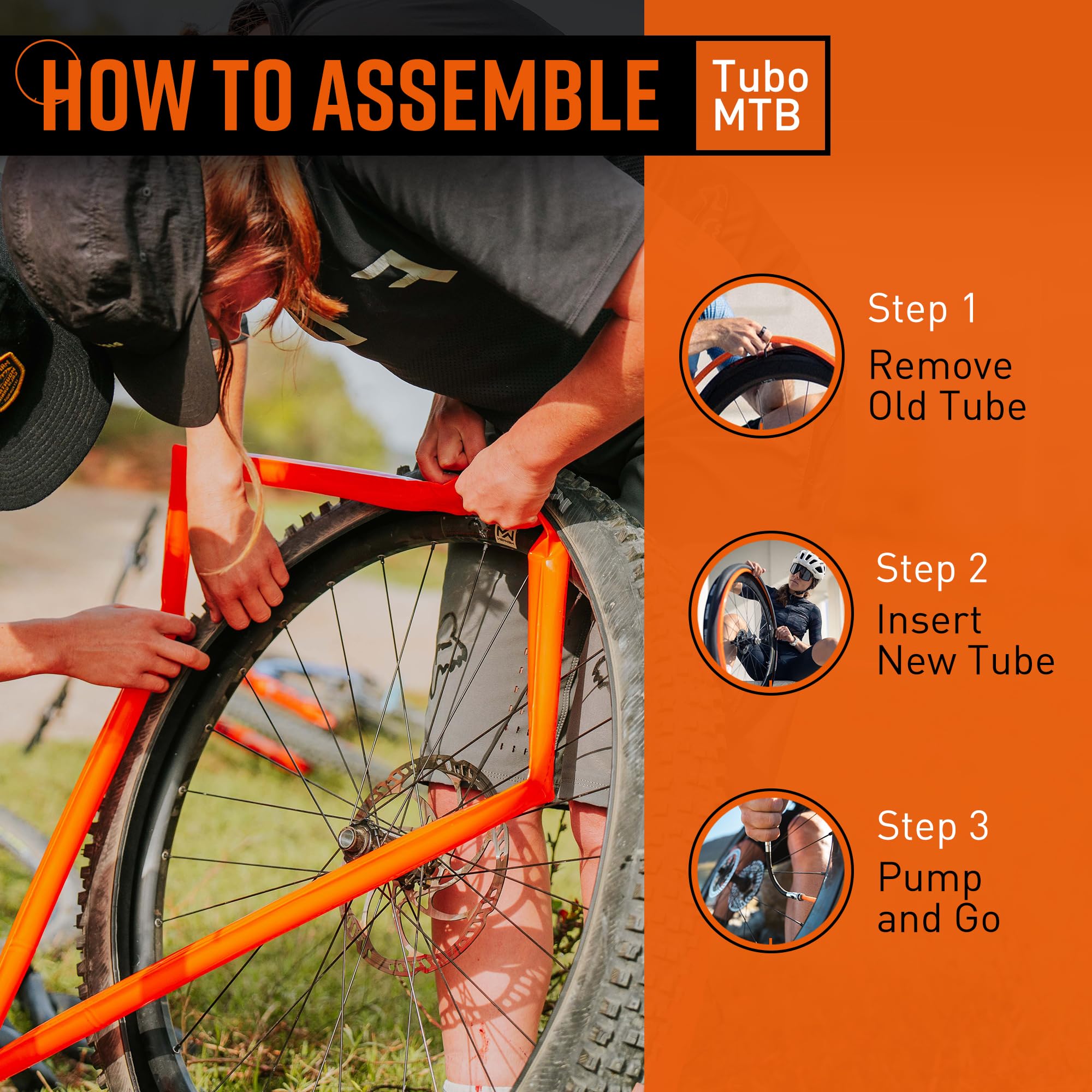 HOW TO ASSEMBLE

Tubo MTB

Step 1
Remove Old Tube

Step 2
Insert New Tube

Step 3
Pump and Go