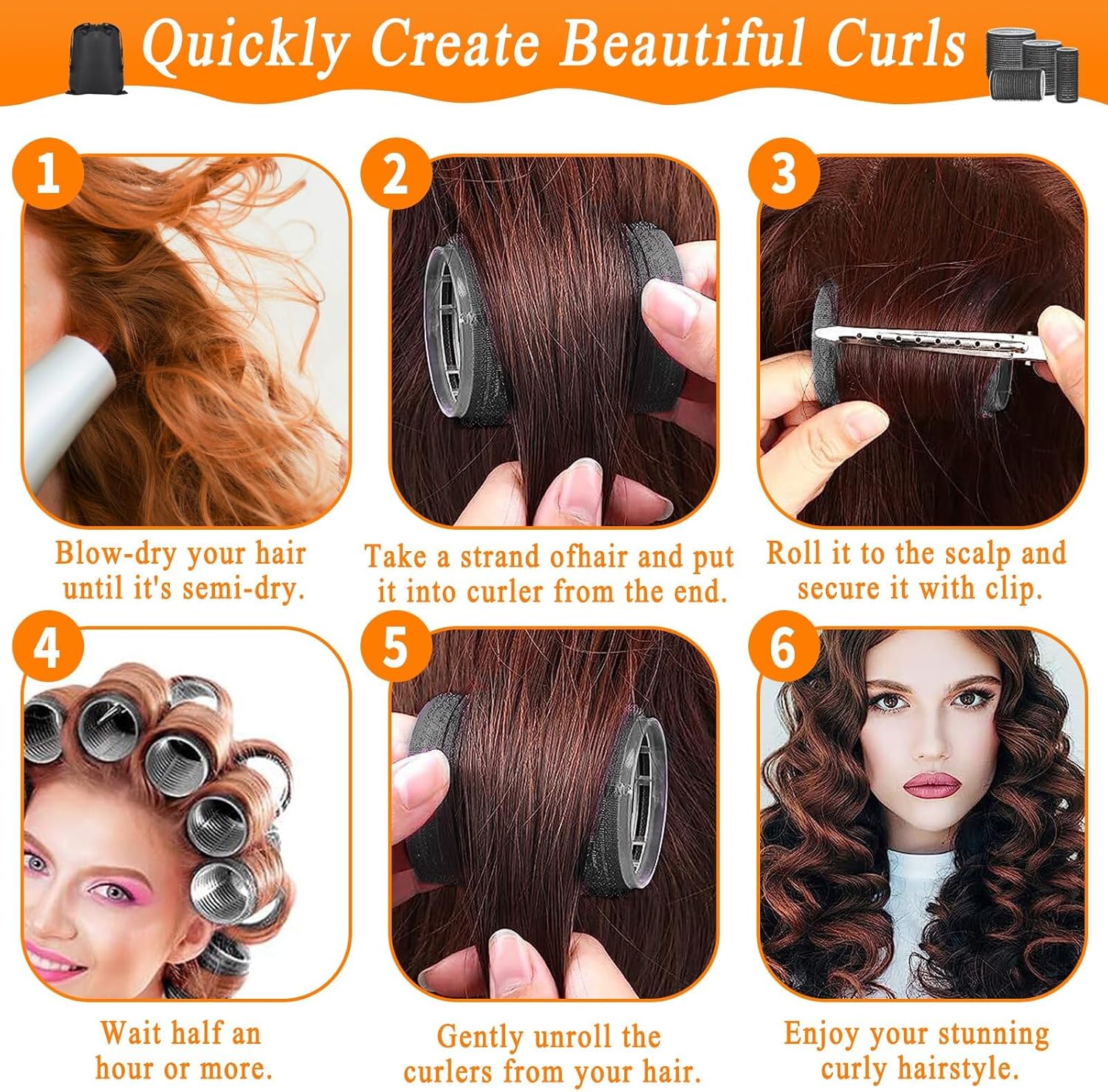 Quickly Create Beautiful Curls

1

Blow-dry your hair until it's semi-dry.

2

Take a strand ofhair and put it into curler from the end.

3

Roll it to the scalp and secure it with clip.

4

Wait half an hour or more.

5

Gently unroll the curlers from your hair.

6

Enjoy your stunning curly hairstyle.