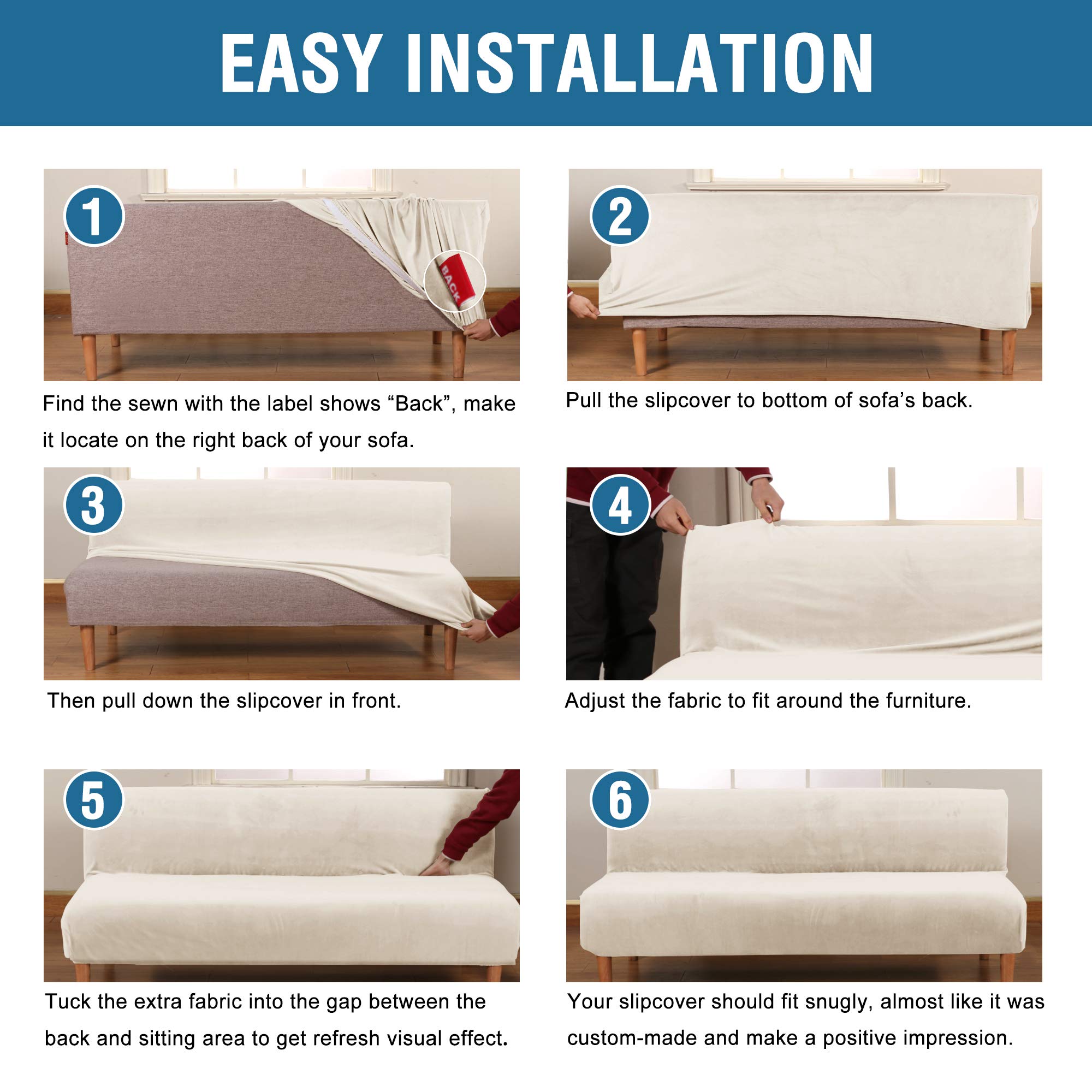 EASY INSTALLATION

1

BACK

Find the sewn with the label shows “Back”, make it locate on the right back of your sofa.

2

Pull the slipcover to bottom of sofa’s back.

3

Then pull down the slipcover in front.

4

Adjust the fabric to fit around the furniture.

5

Tuck the extra fabric into the gap between the back and sitting area to get refresh visual effect.

6

Your slipcover should fit snugly, almost like it was custom-made and make a positive impression.