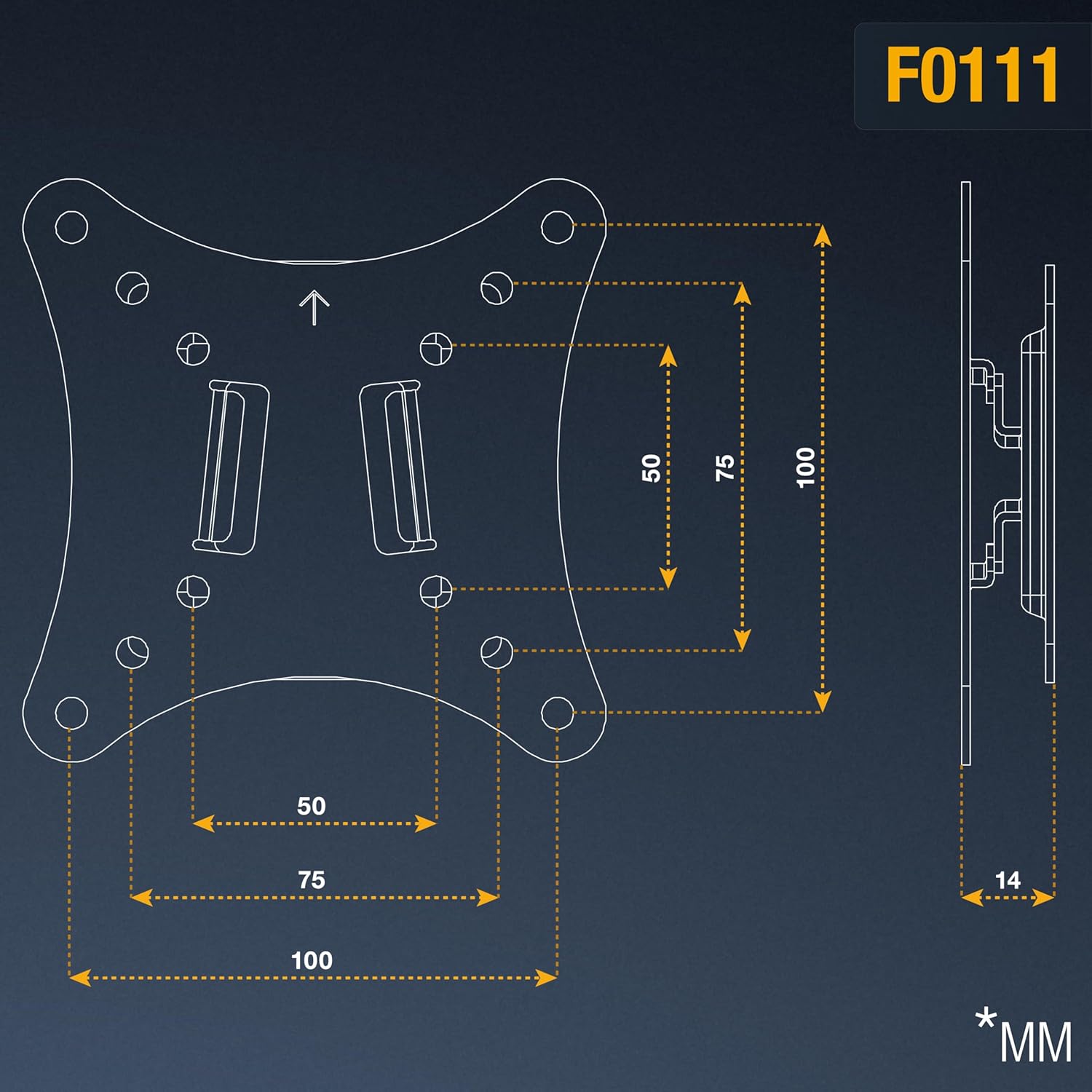 F0111

50

75

100

50

75

100

14

*MM