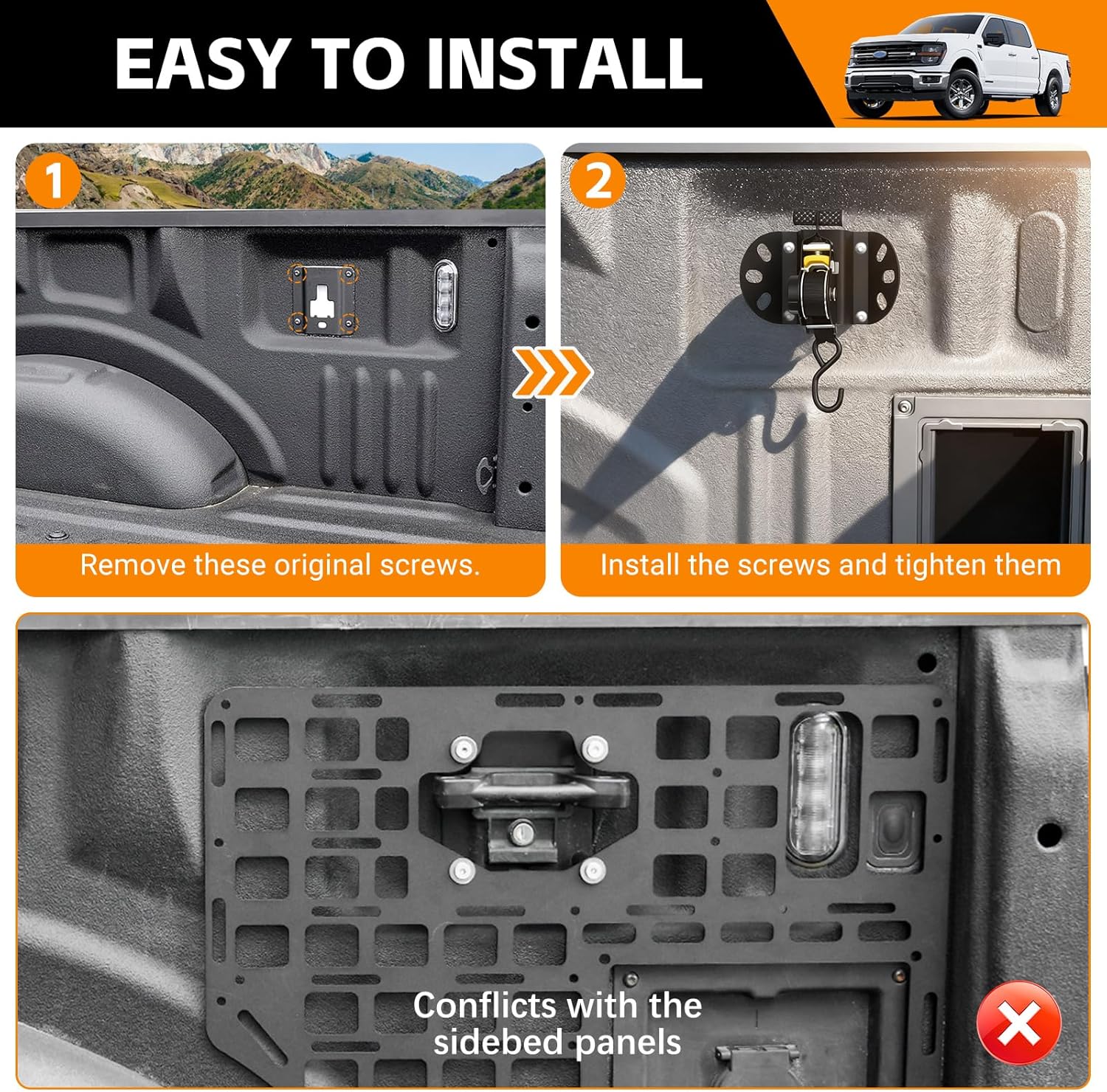 EASY TO INSTALL

1

Remove these original screws.

2

Install the screws and tighten them

Conflicts with the sidebed panels