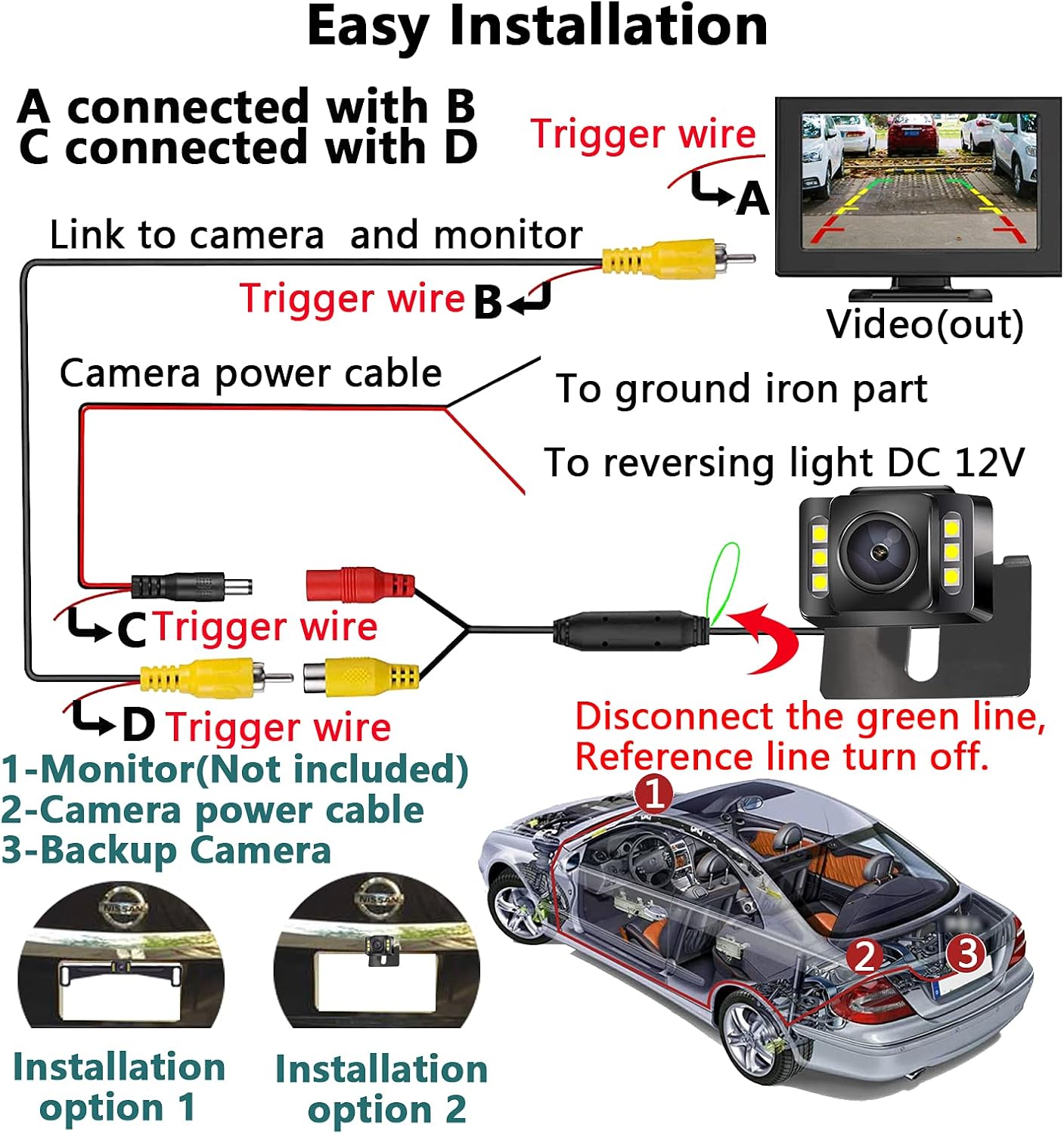 Easy Installation

A connected with B
C connected with D

Trigger wire
A

Link to camera and monitor

Trigger wire B

Video(out)

Camera power cable

To ground iron part

To reversing light DC 12V

C Trigger wire

D Trigger wire

Disconnect the green line,
Reference line turn off.

1-Monitor(Not included)
2-Camera power cable
3-Backup Camera

1

2

3

NISSAN

NISSAN

Installation option 1

Installation option 2