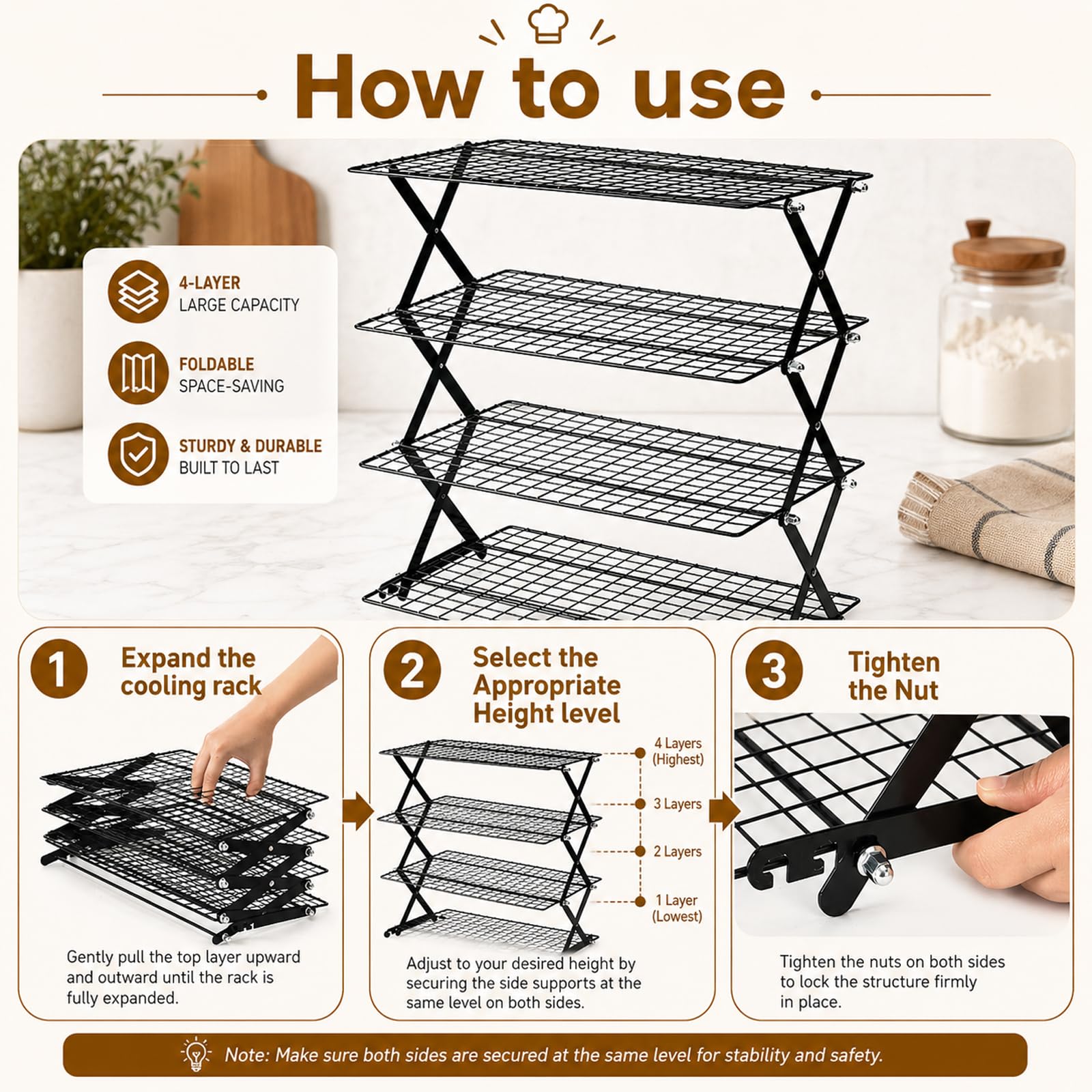 How to use

4-LAYER
LARGE CAPACITY

FOLDABLE
SPACE-SAVING

STURDY & DURABLE
BUILT TO LAST

1 Expand the cooling rack

Gently pull the top layer upward and outward until the rack is fully expanded.

2 Select the Appropriate Height level

4 Layers (Highest)
3 Layers
2 Layers
1 Layer (Lowest)

Adjust to your desired height by securing the side supports at the same level on both sides.

3 Tighten the Nut

Tighten the nuts on both sides to lock the structure firmly in place.

Note: Make sure both sides are secured at the same level for stability and safety.