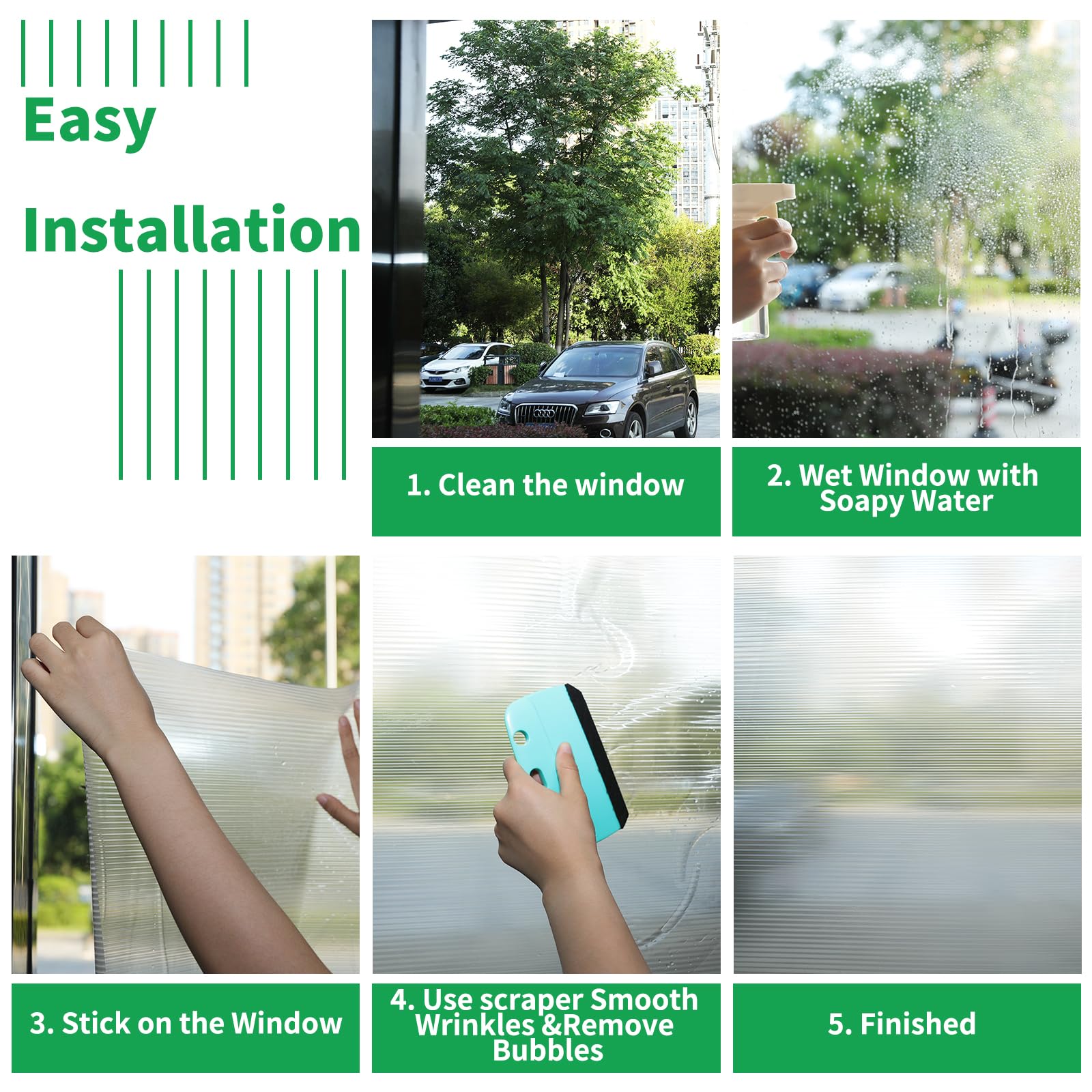 Easy

Installation

1. Clean the window

2. Wet Window with Soapy Water

3. Stick on the Window

4. Use scraper Smooth Wrinkles &Remove Bubbles

5. Finished