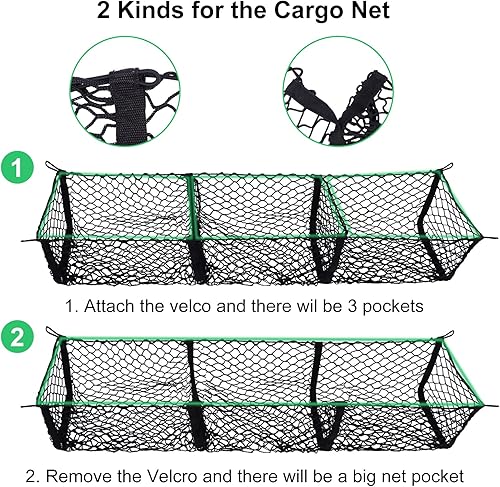 2 Kinds for the Cargo Net

1

1. Attach the velco and there wil be 3 pockets

2

2. Remove the Velcro and there will be a big net pocket