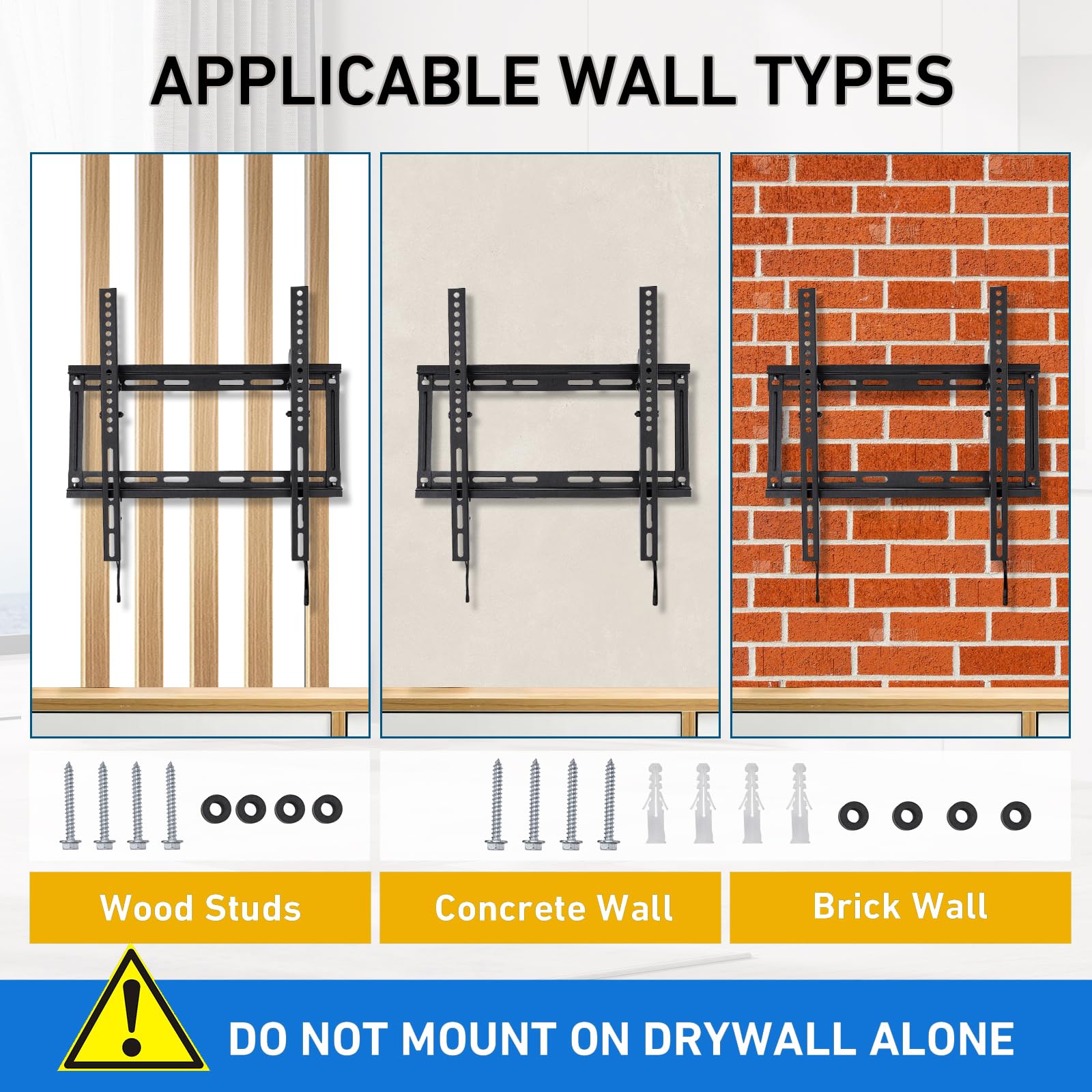 APPLICABLE WALL TYPES

Wood Studs

Concrete Wall

Brick Wall

DO NOT MOUNT ON DRYWALL ALONE