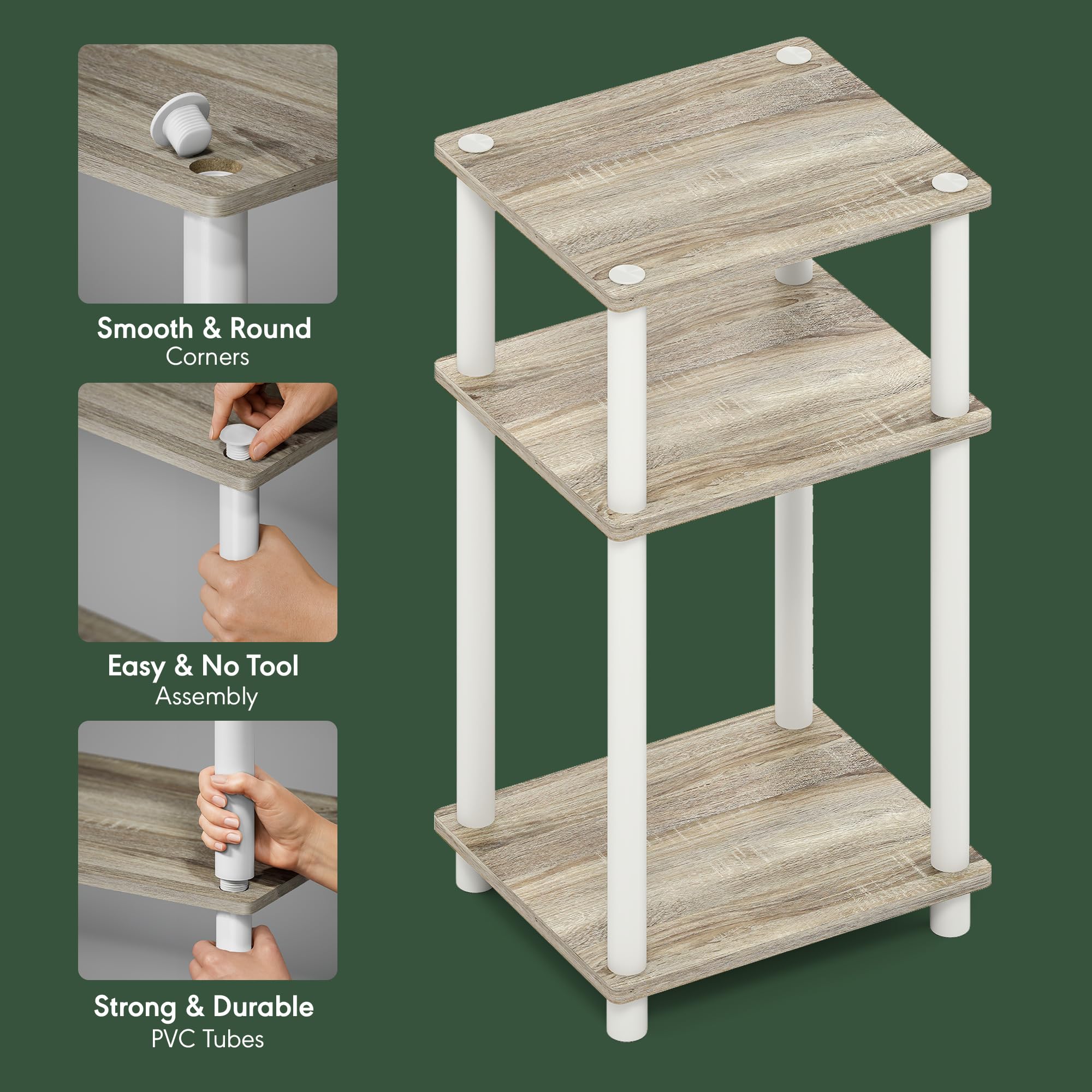 Smooth & Round
Corners

Easy & No Tool
Assembly

Strong & Durable
PVC Tubes