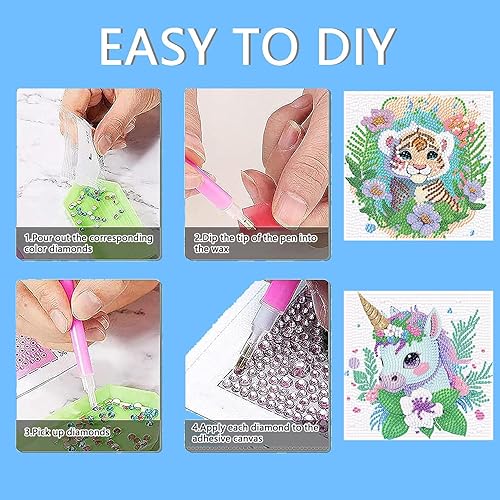 EASY TO DIY

1.Pour out the corresponding color diamonds

2.Dip the tip of the pen into the wax

3.Pick up diamonds

4.Apply each diamond to the adhesive canvas