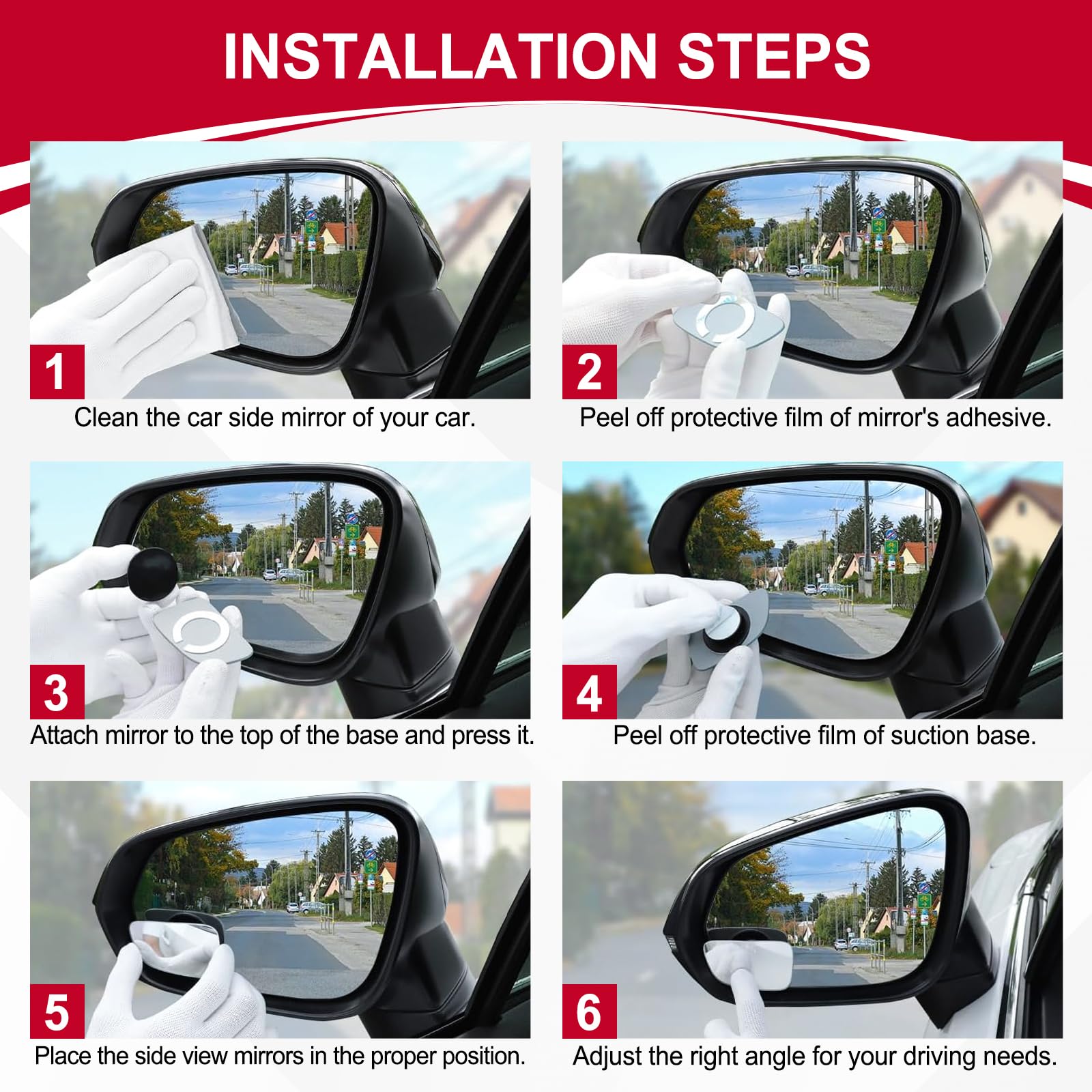 INSTALLATION STEPS

1
Clean the car side mirror of your car.

2
Peel off protective film of mirror's adhesive.

3
Attach mirror to the top of the base and press it.

4
Peel off protective film of suction base.

5
Place the side view mirrors in the proper position.

6
Adjust the right angle for your driving needs.