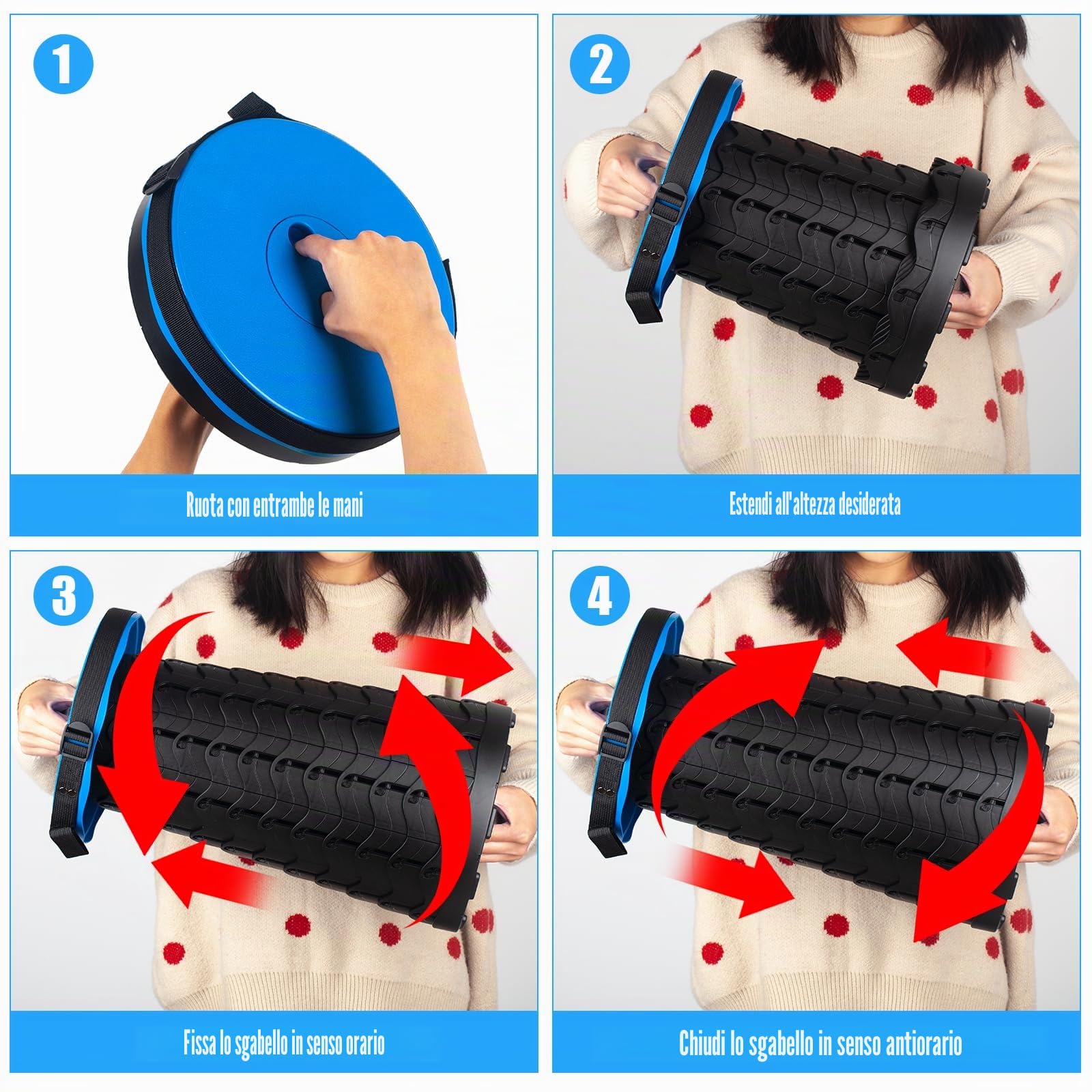 1

Ruota con entrambe le mani

2

Estendi all'altezza desiderata

3

Fissa lo sgabello in senso orario

4

Chiudi lo sgabello in senso antiorario