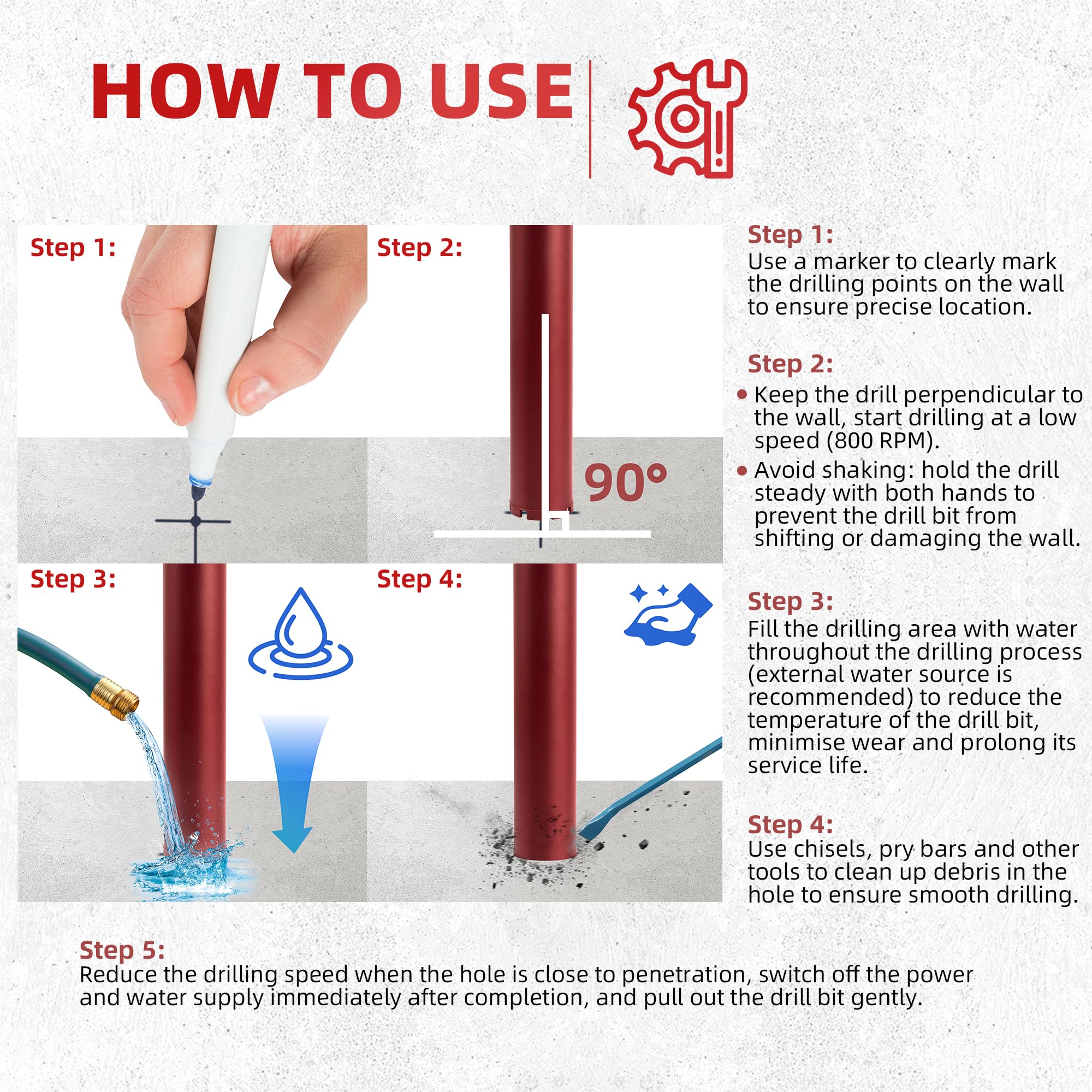 HOW TO USE

Step 1:

Step 2:

90°

Step 3:

Step 4:

Step 1:
Use a marker to clearly mark the drilling points on the wall to ensure precise location.

Step 2:
• Keep the drill perpendicular to the wall, start drilling at a low speed (800 RPM).
• Avoid shaking: hold the drill steady with both hands to prevent the drill bit from shifting or damaging the wall.

Step 3:
Fill the drilling area with water throughout the drilling process (external water source is recommended) to reduce the temperature of the drill bit, minimise wear and prolong its service life.

Step 4:
Use chisels, pry bars and other tools to clean up debris in the hole to ensure smooth drilling.

Step 5:
Reduce the drilling speed when the hole is close to penetration, switch off the power and water supply immediately after completion, and pull out the drill bit gently.