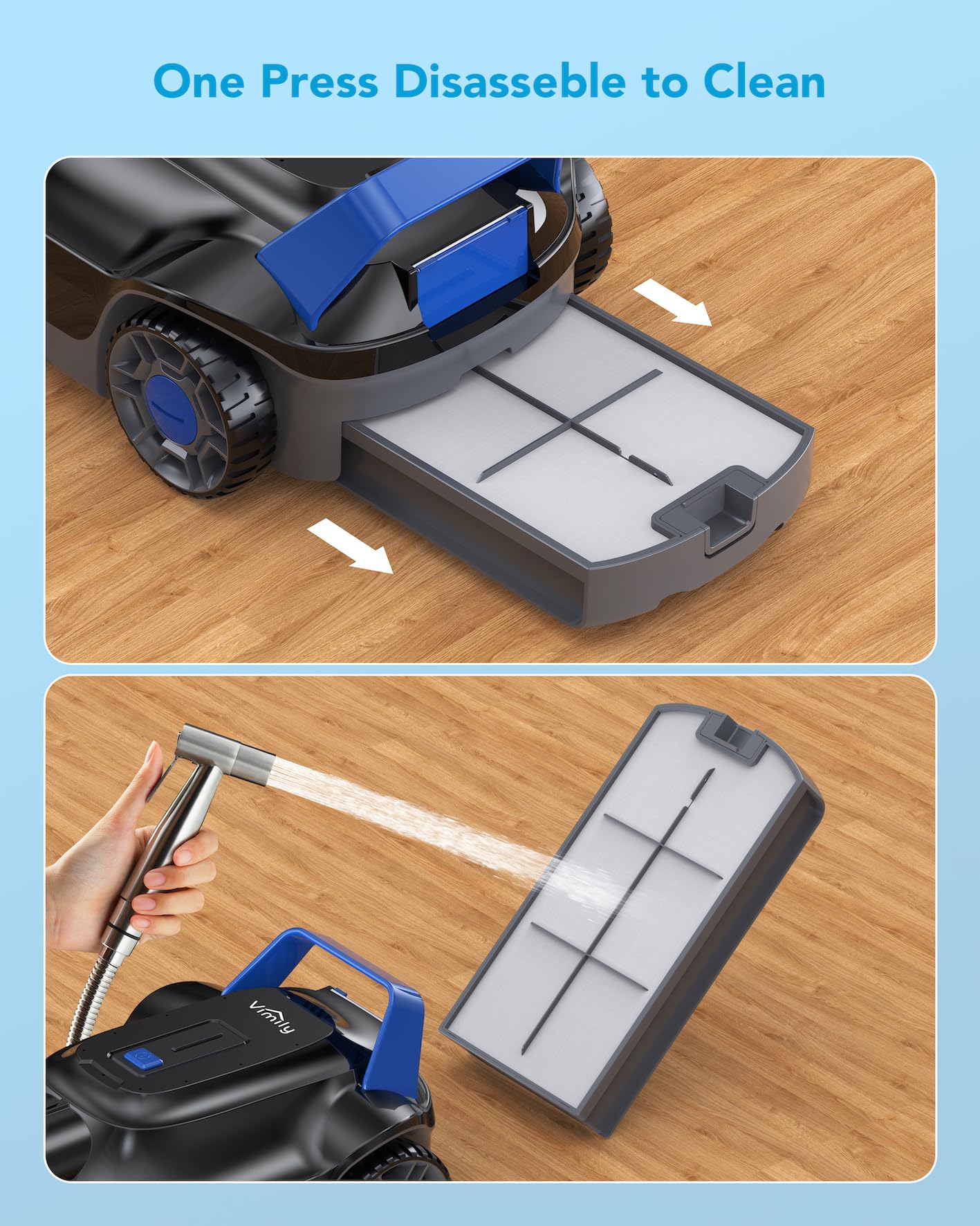 One Press Disasseble to Clean

Vimily