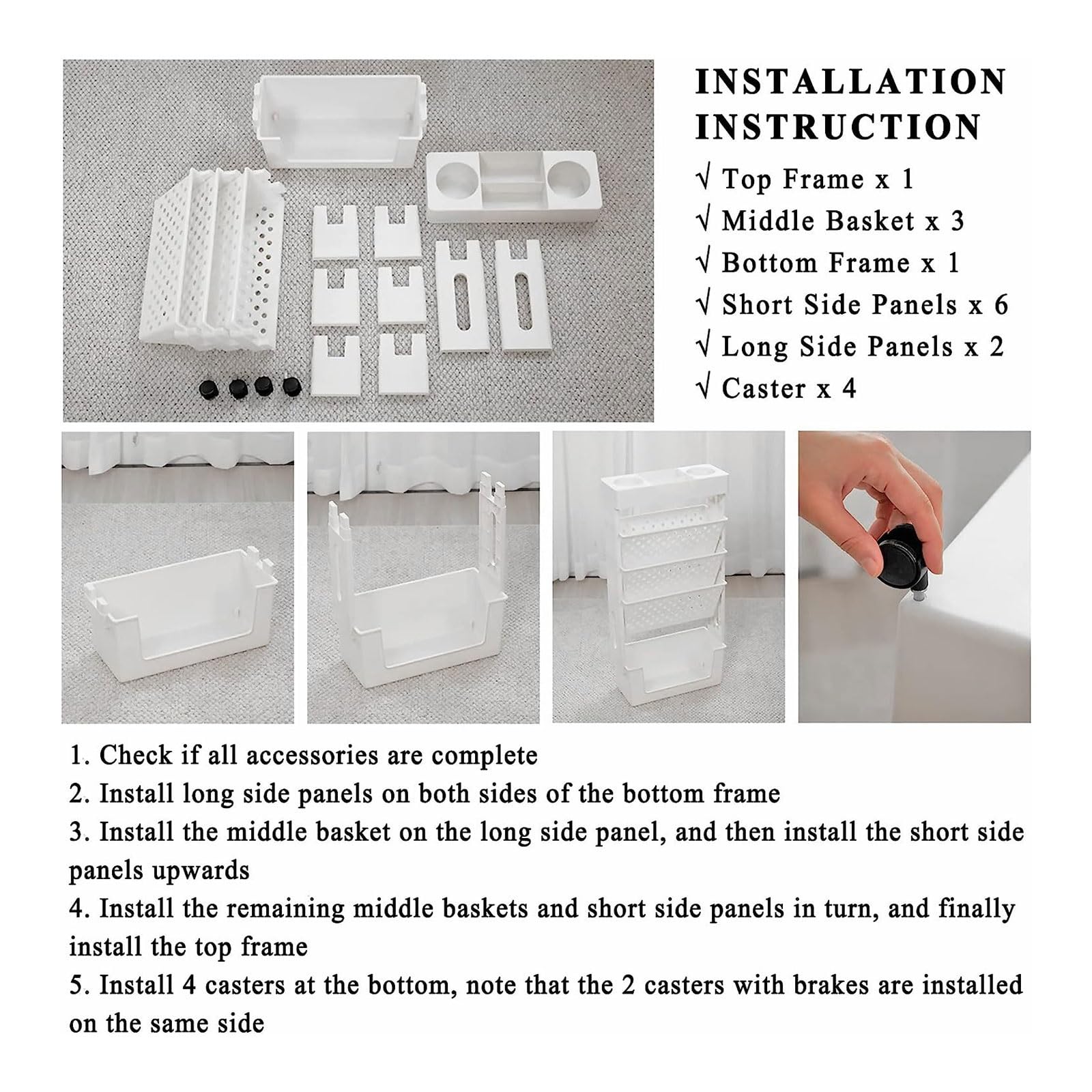 INSTALLATION INSTRUCTION

√ Top Frame x 1
√ Middle Basket x 3
√ Bottom Frame x 1
√ Short Side Panels x 6
√ Long Side Panels x 2
√ Caster x 4

1. Check if all accessories are complete
2. Install long side panels on both sides of the bottom frame
3. Install the middle basket on the long side panel, and then install the short side panels upwards
4. Install the remaining middle baskets and short side panels in turn, and finally install the top frame
5. Install 4 casters at the bottom, note that the 2 casters with brakes are installed on the same side