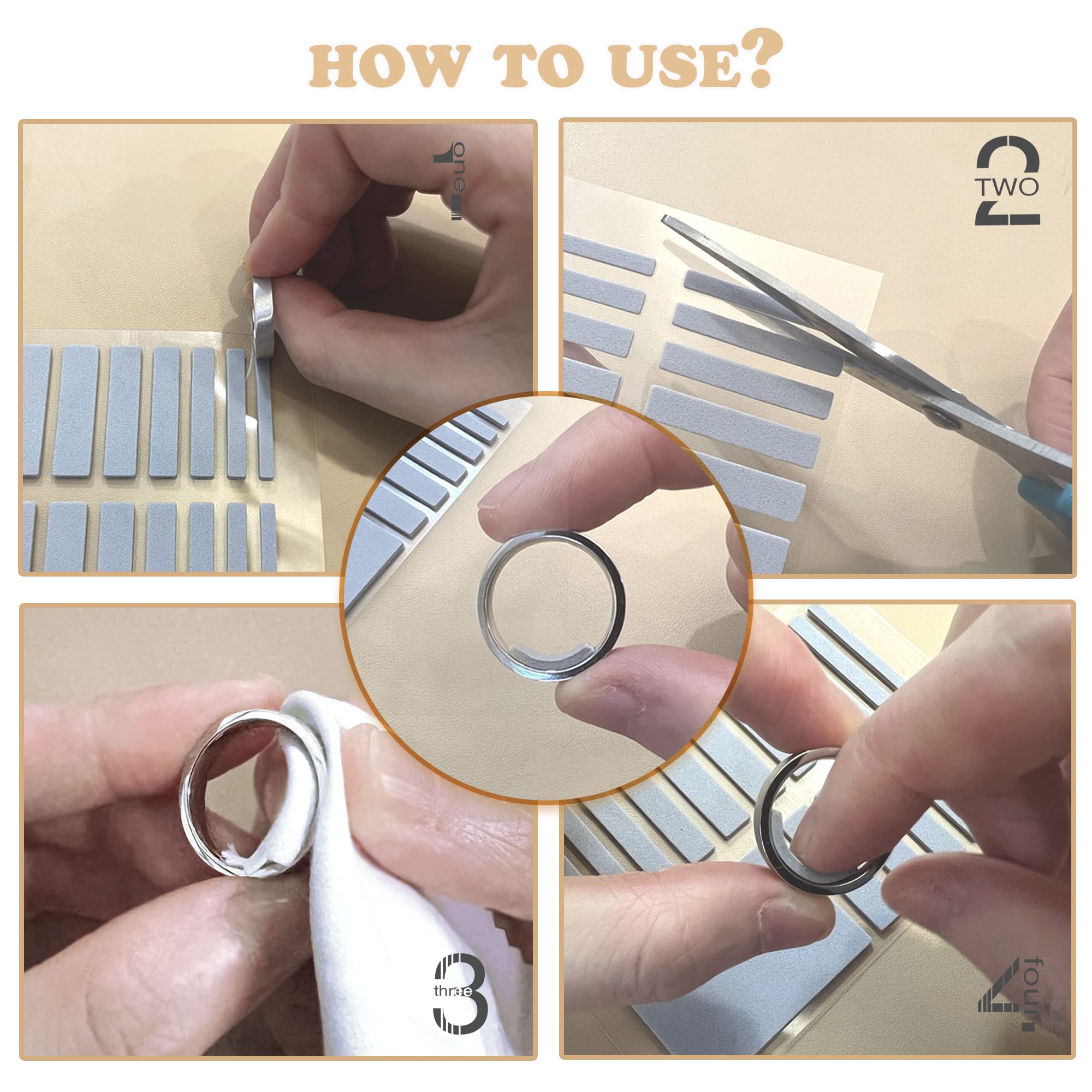 HOW TO USE?

1 one

2 TWO

3 three

4 four