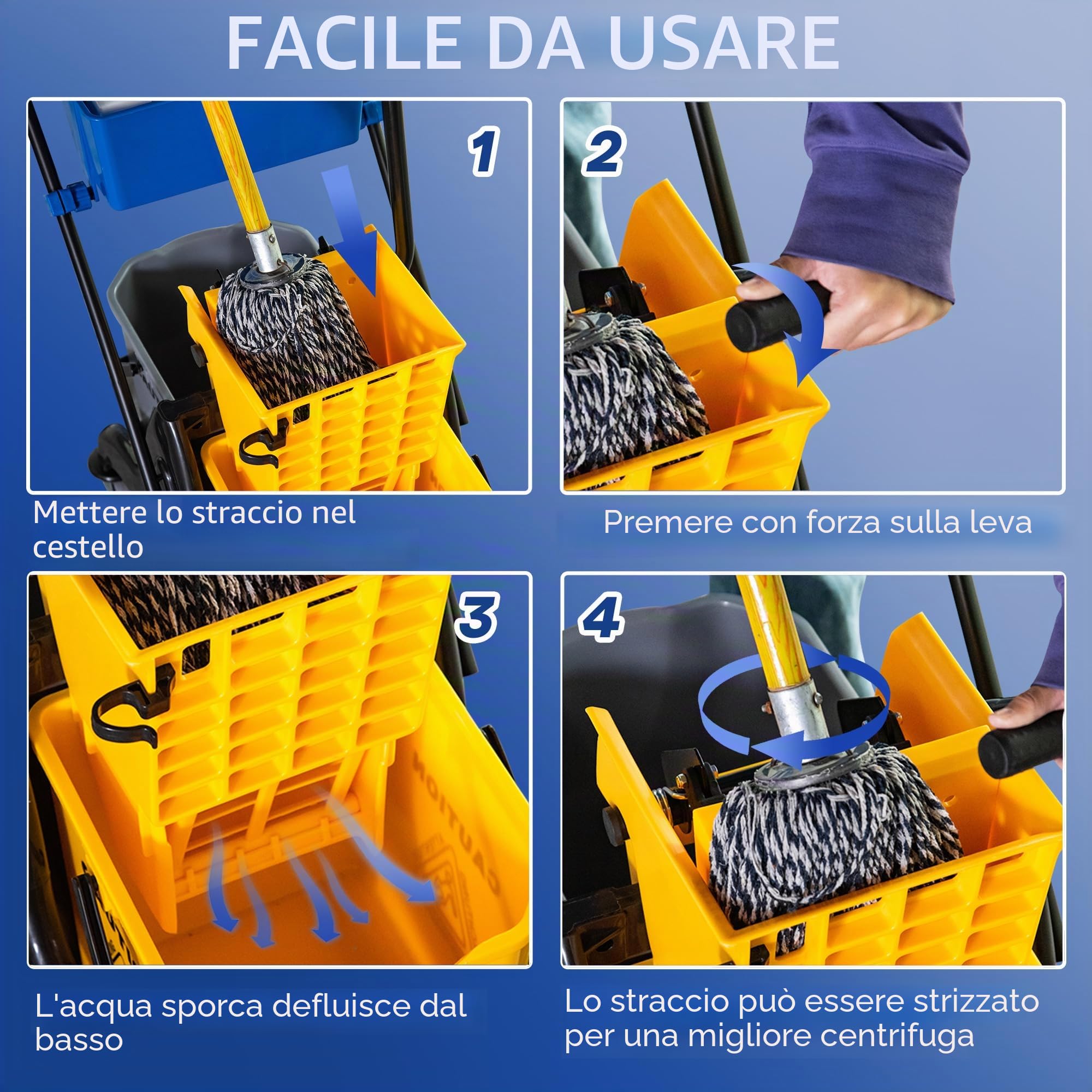 FACILE DA USARE

1

Mettere lo straccio nel cestello

2

Premere con forza sulla leva

3

L'acqua sporca defluisce dal basso

4

Lo straccio può essere strizzato per una migliore centrifuga