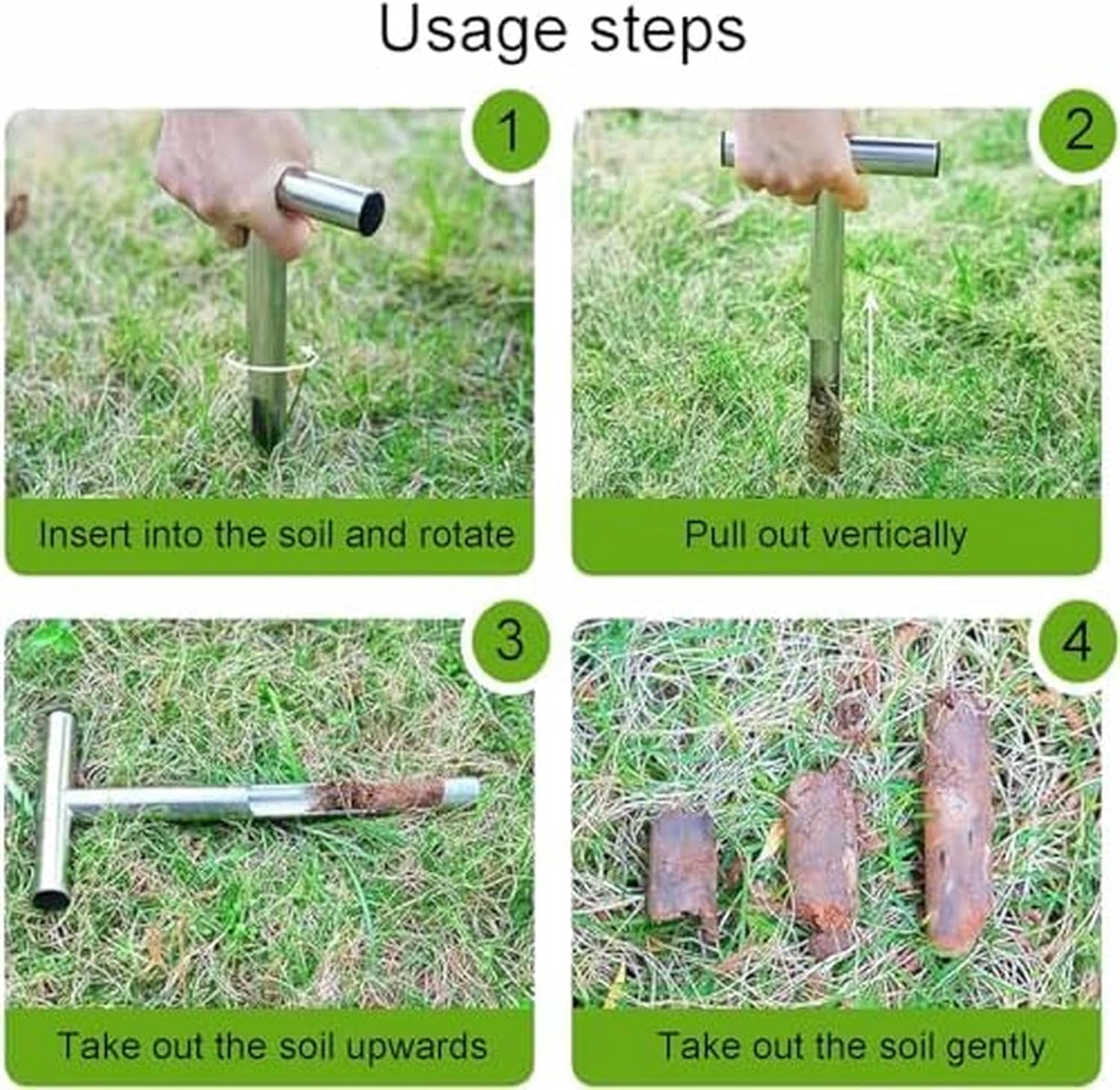 Usage steps

1

Insert into the soil and rotate

2

Pull out vertically

3

Take out the soil upwards

4

Take out the soil gently