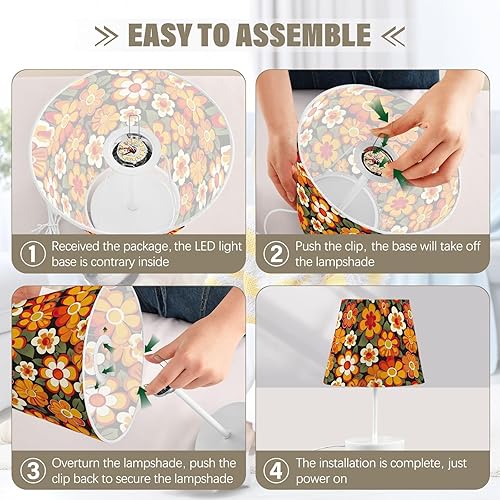 EASY TO ASSEMBLE

1 Received the package, the LED light base is contrary inside

2 Push the clip, the base will take off the lampshade

3 Overturn the lampshade, push the clip back to secure the lampshade

4 The installation is complete, just power on