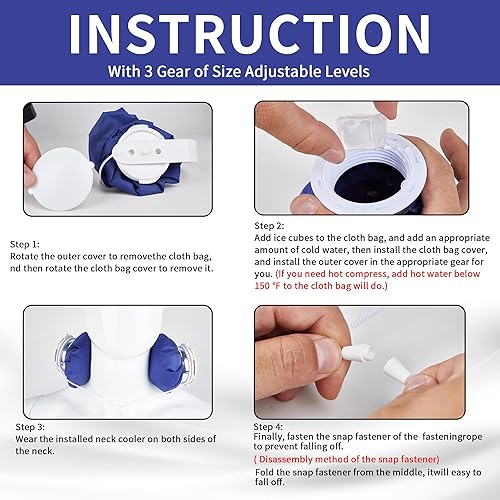 INSTRUCTION
With 3 Gear of Size Adjustable Levels

Step 1:
Rotate the outer cover to removethe cloth bag, nd then rotate the cloth bag cover to remove it.

Step 2:
Add ice cubes to the cloth bag, and add an appropriate amount of cold water, then install the cloth bag cover, and install the outer cover in the appropriate gear for you. (If you need hot compress, add hot water below 150 °F to the cloth bag will do.)

Step 3:
Wear the installed neck cooler on both sides of the neck.

Step 4:
Finally, fasten the snap fastener of the fasteningrope to prevent falling off.
( Disassembly method of the snap fastener)
Fold the snap fastener from the middle, itwill easy to fall off.