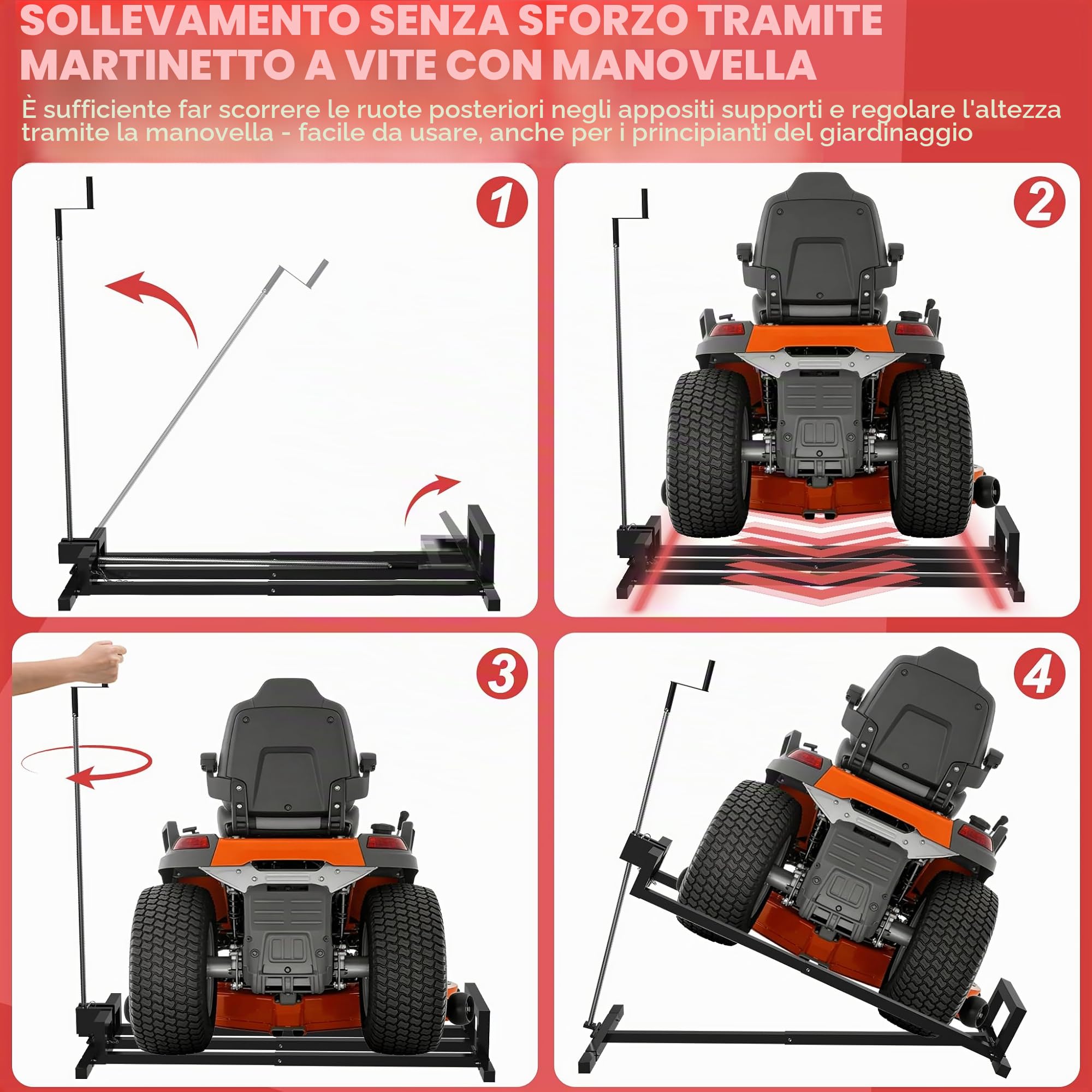 SOLLEVAMENTO SENZA SFORZO TRAMITE MARTINETTO A VITE CON MANOVELLA

È sufficiente far scorrere le ruote posteriori negli appositi supporti e regolare l'altezza tramite la manovella - facile da usare, anche per i principianti del giardinaggio

1

2

3

4