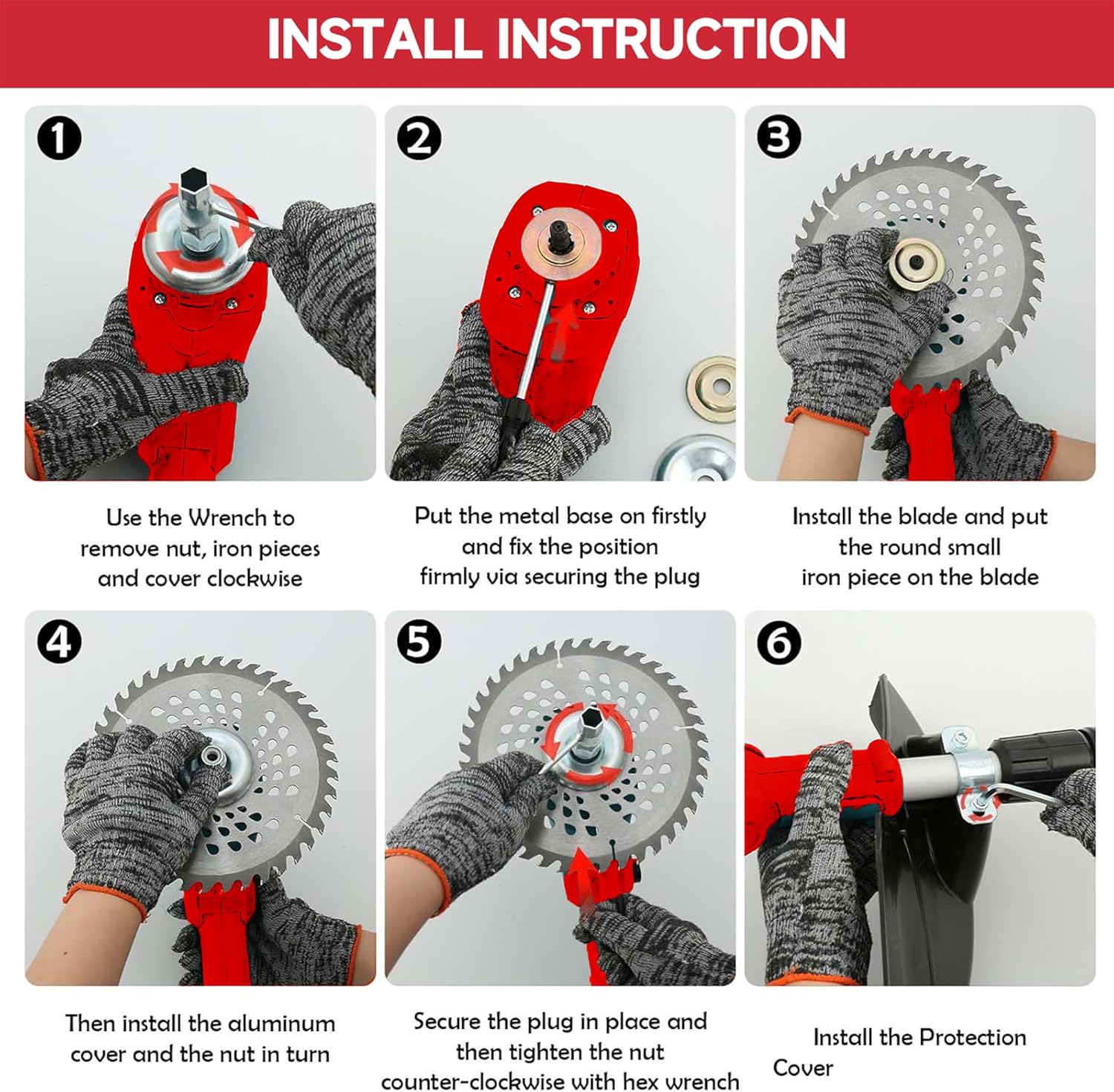 INSTALL INSTRUCTION

1

Use the Wrench to remove nut, iron pieces and cover clockwise

2

Put the metal base on firstly and fix the position firmly via securing the plug

3

Install the blade and put the round small iron piece on the blade

4

Then install the aluminum cover and the nut in turn

5

Secure the plug in place and then tighten the nut counter-clockwise with hex wrench

6

Install the Protection Cover