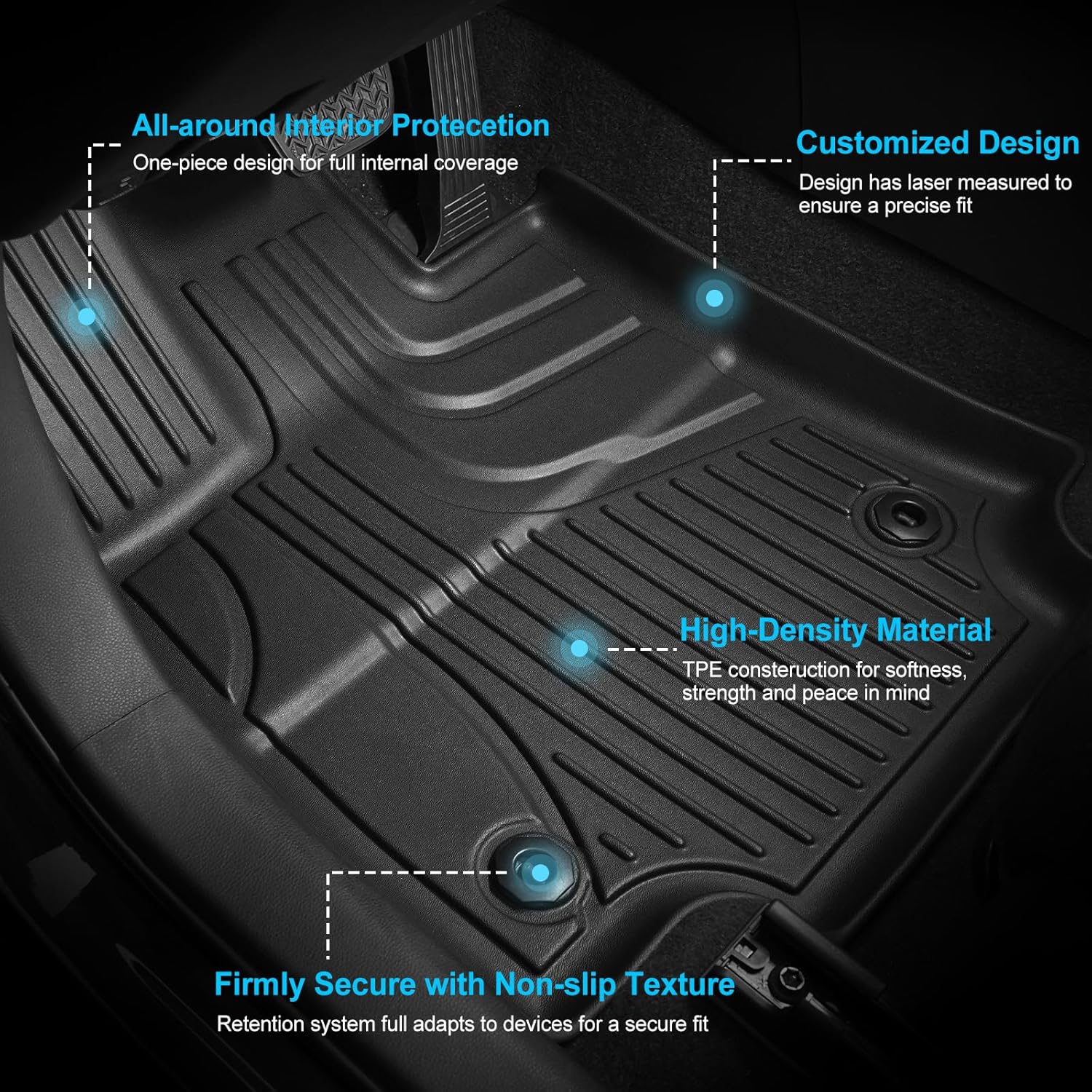 All-around Interior Protecetion
One-piece design for full internal coverage

Customized Design
Design has laser measured to ensure a precise fit

High-Density Material
TPE consteruction for softness, strength and peace in mind

Firmly Secure with Non-slip Texture
Retention system full adapts to devices for a secure fit