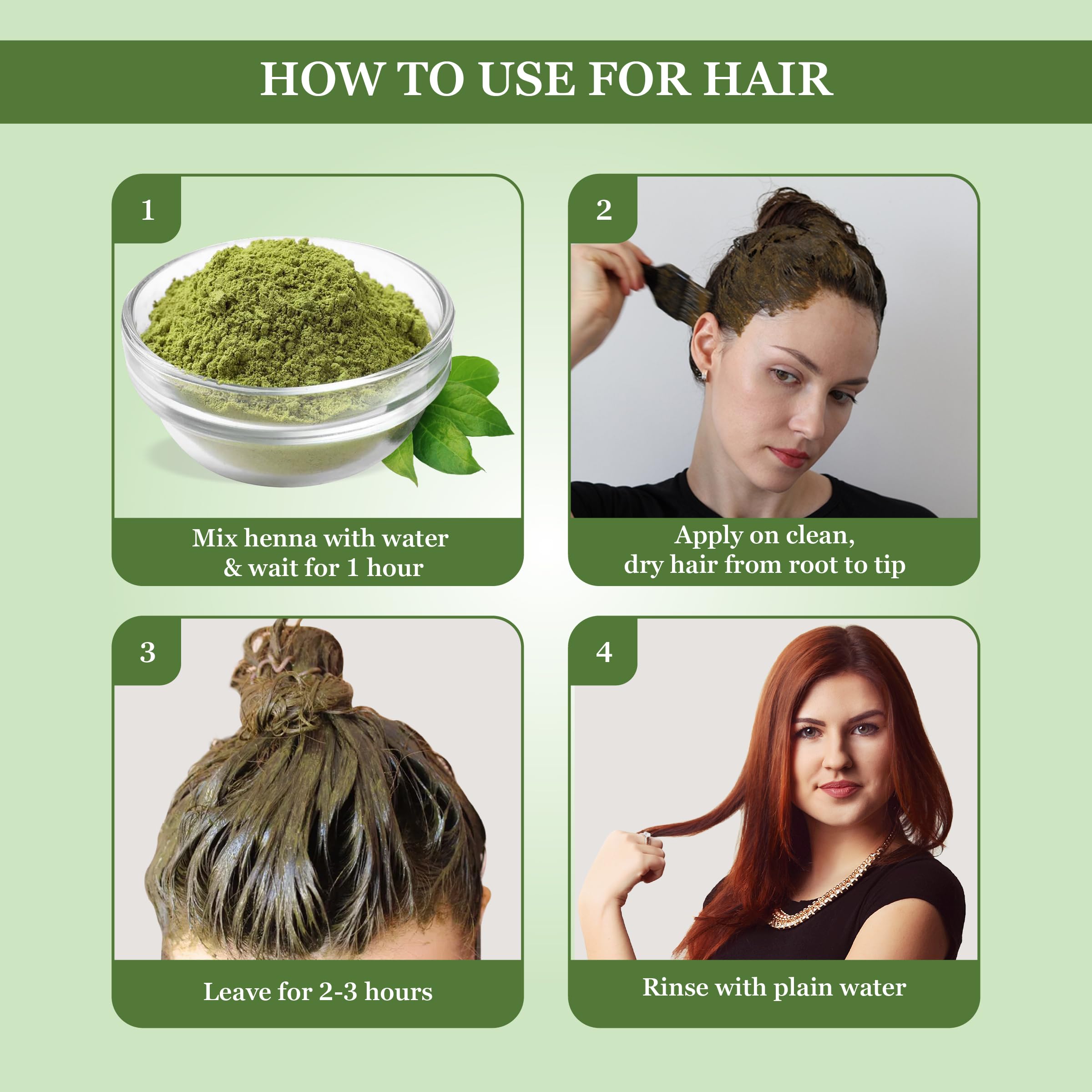 HOW TO USE FOR HAIR

1

Mix henna with water & wait for 1 hour

2

Apply on clean, dry hair from root to tip

3

Leave for 2-3 hours

4

Rinse with plain water