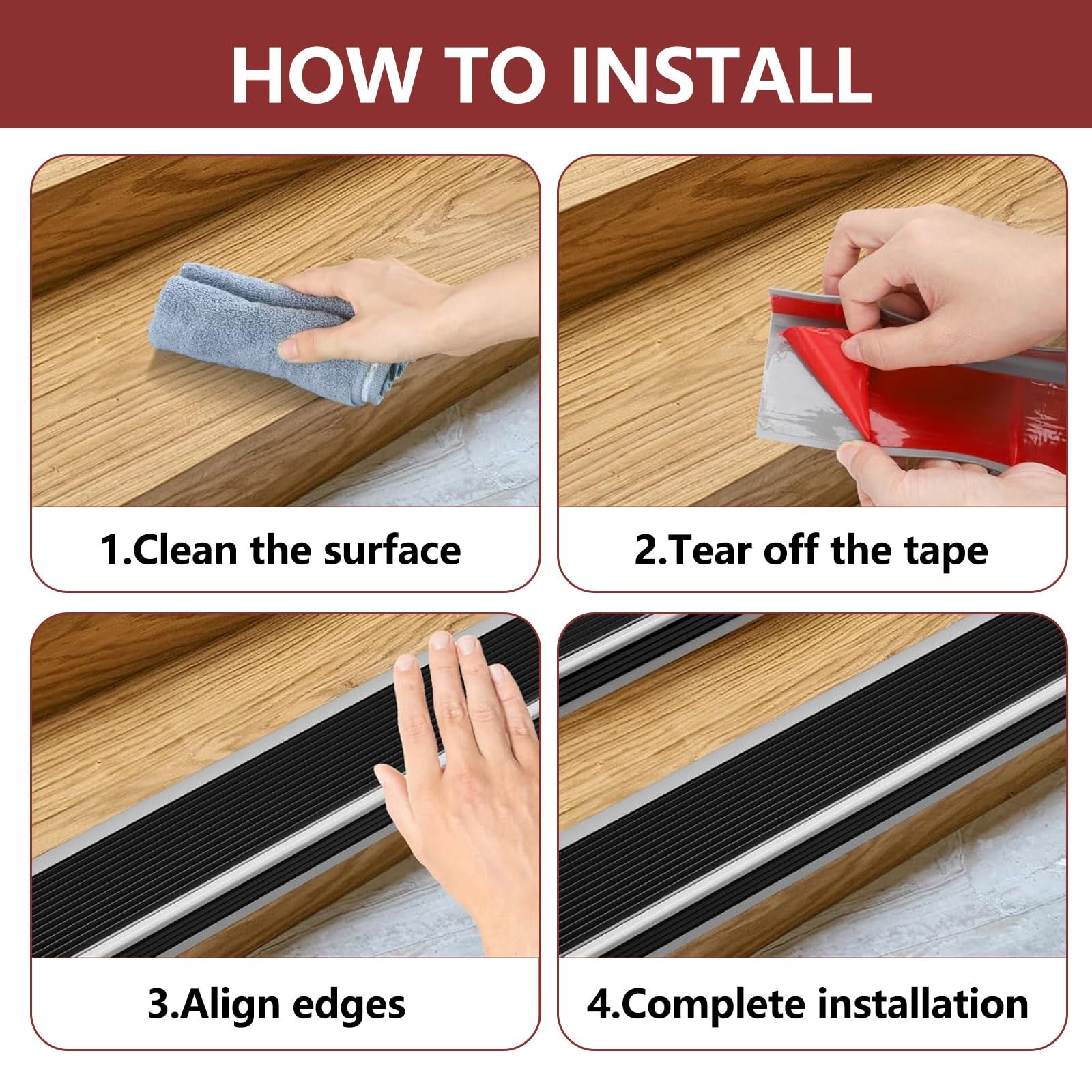 HOW TO INSTALL

1.Clean the surface

2.Tear off the tape

3.Align edges

4.Complete installation