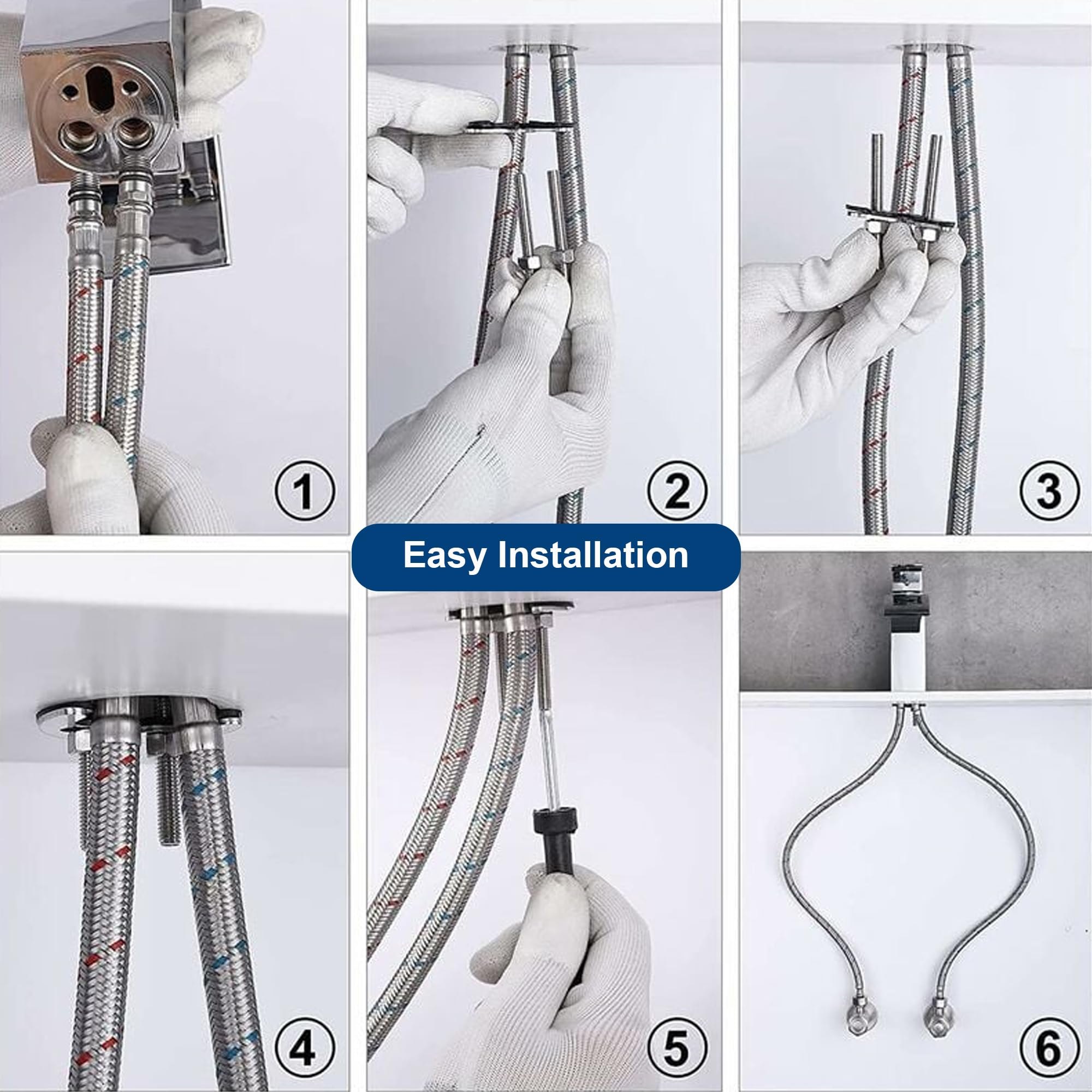 1

2

3

Easy Installation

4

5

6