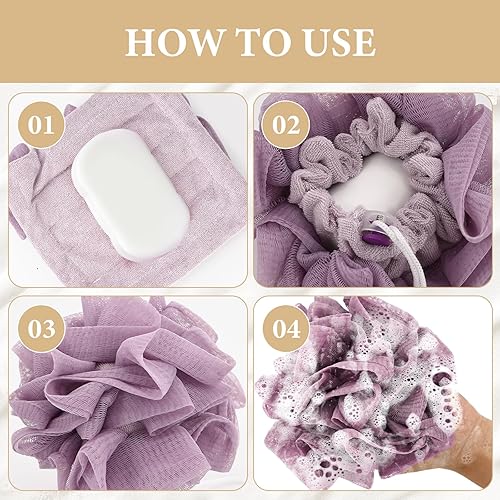 HOW TO USE

01

02

03

04