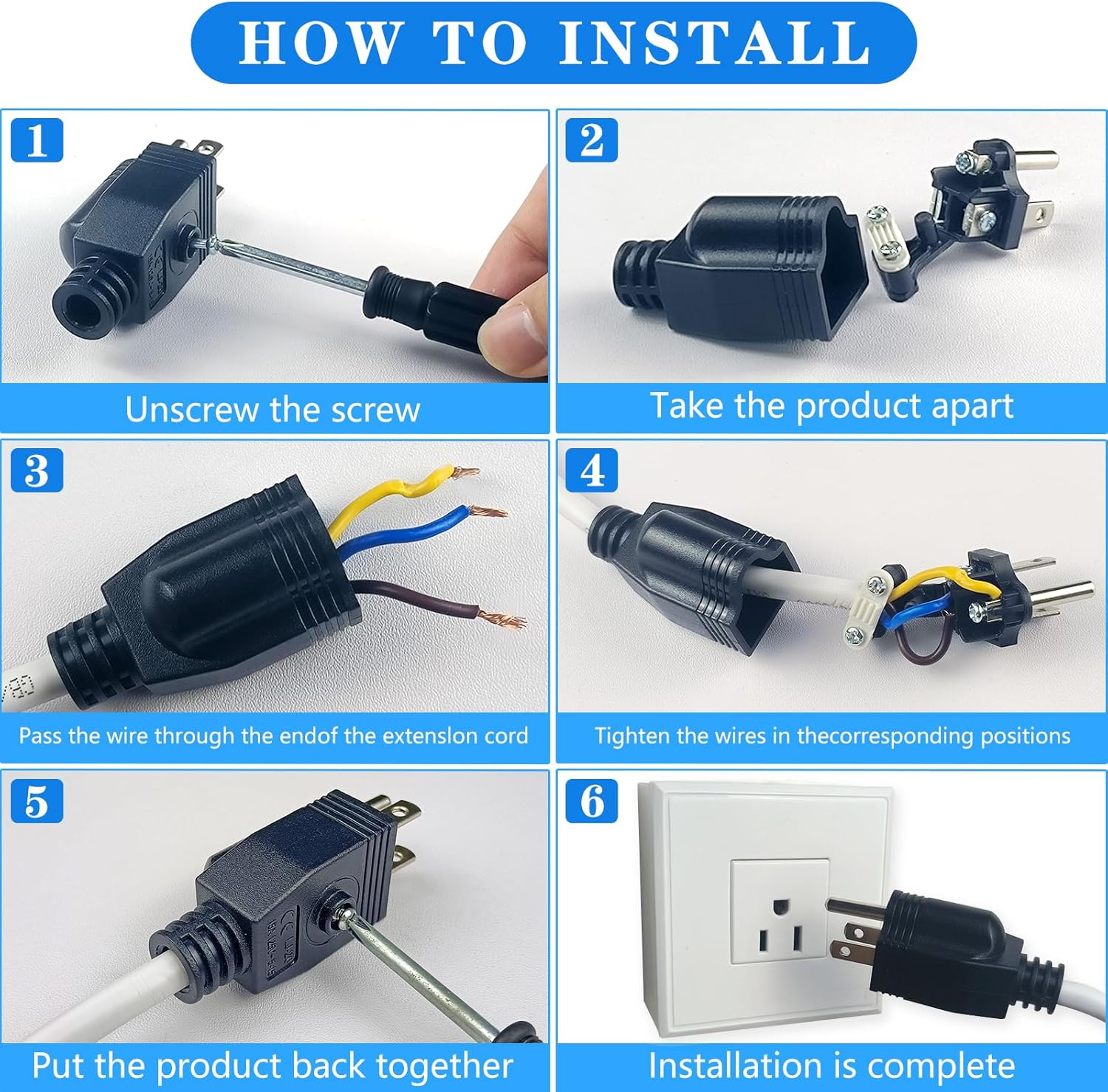 HOW TO INSTALL

1

Unscrew the screw

2

Take the product apart

3

Pass the wire through the endof the extenslon cord

4

Tighten the wires in thecorresponding positions

5

Put the product back together

6

Installation is complete