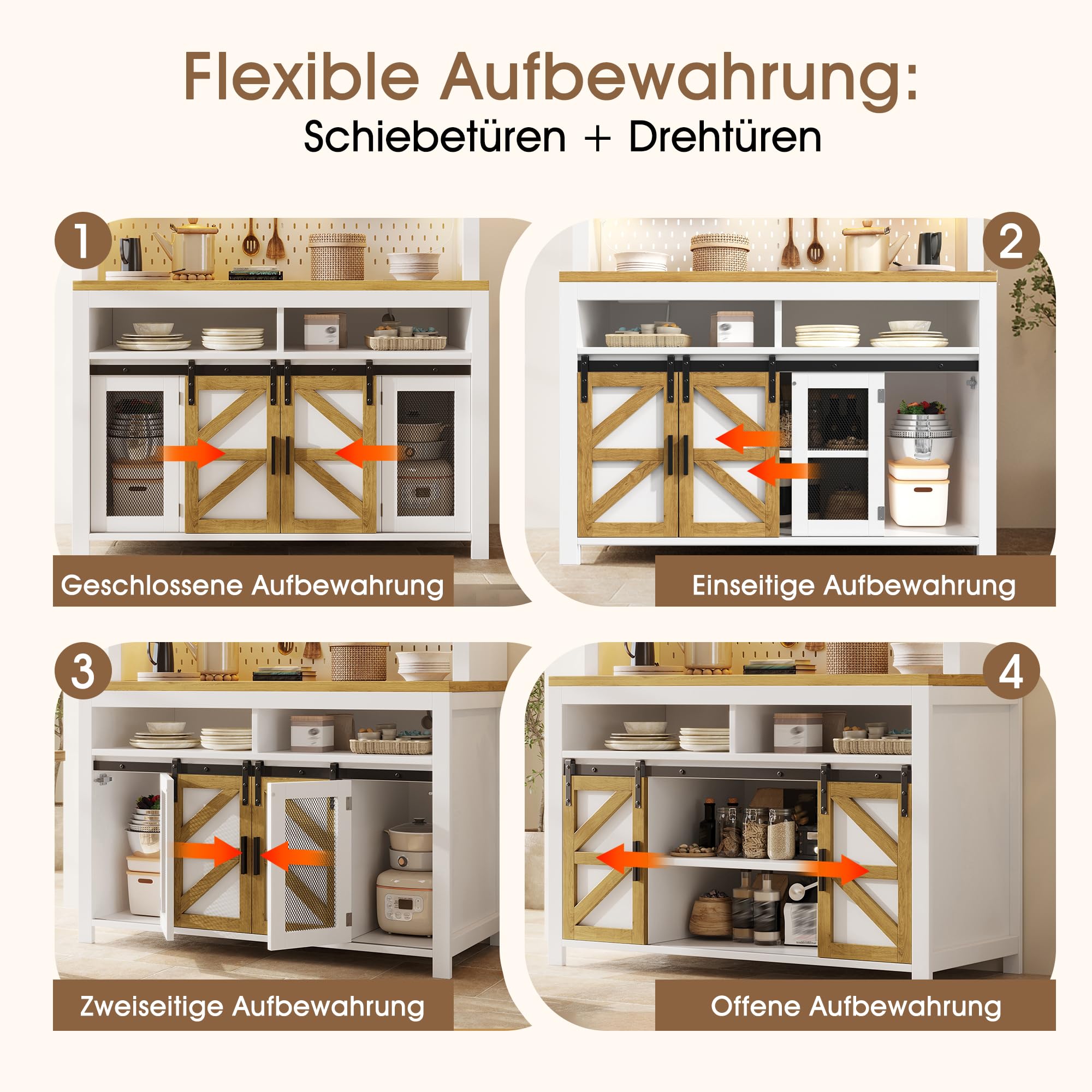 Flexible Aufbewahrung:
Schiebetüren + Drehtüren

1
Geschlossene Aufbewahrung

2
Einseitige Aufbewahrung

3
Zweiseitige Aufbewahrung

4
Offene Aufbewahrung