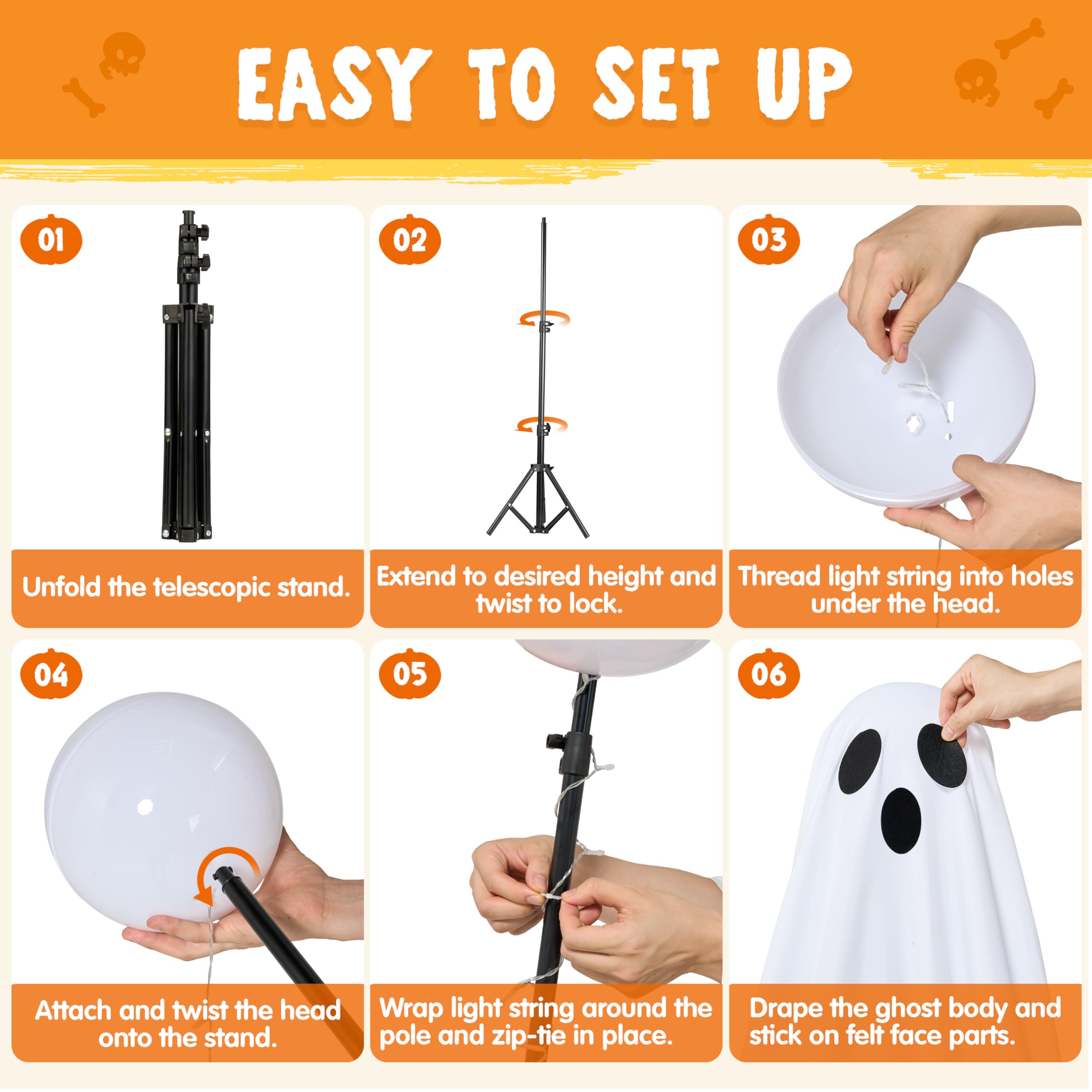 EASY TO SET UP

01

Unfold the telescopic stand.

02

Extend to desired height and twist to lock.

03

Thread light string into holes under the head.

04

Attach and twist the head onto the stand.

05

Wrap light string around the pole and zip-tie in place.

06

Drape the ghost body and stick on felt face parts.