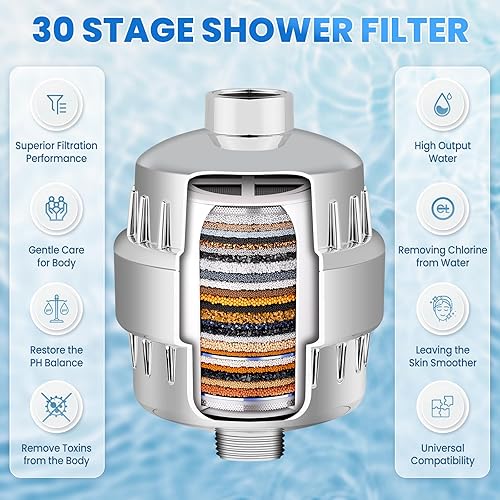 30 STAGE SHOWER FILTER

Superior Filtration Performance

Gentle Care for Body

Restore the PH Balance

Remove Toxins from the Body

High Output Water

Removing Chlorine from Water

Leaving the Skin Smoother

Universal Compatibility