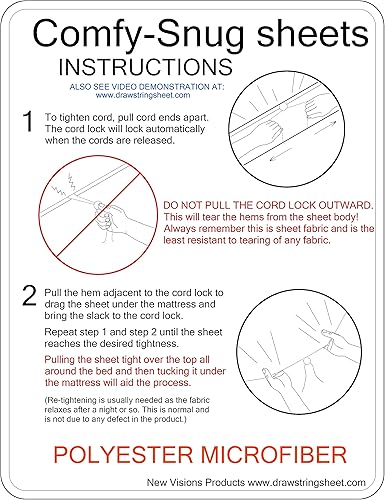 Comfy-Snug sheets
INSTRUCTIONS
ALSO SEE VIDEO DEMONSTRATION AT:
www.drawstringsheet.com

1 To tighten cord, pull cord ends apart. The cord lock will lock automatically when the cords are released.

DO NOT PULL THE CORD LOCK OUTWARD. This will tear the hems from the sheet body! Always remember this is sheet fabric and is the least resistant to tearing of any fabric.

2 Pull the hem adjacent to the cord lock to drag the sheet under the mattress and bring the slack to the cord lock.

Repeat step 1 and step 2 until the sheet reaches the desired tightness.

Pulling the sheet tight over the top all around the bed and then tucking it under the mattress will aid the process.

(Re-tightening is usually needed as the fabric relaxes after a night or so. This is normal and is not due to any defect in the product.)

POLYESTER MICROFIBER

New Visions Products www.drawstringsheet.com