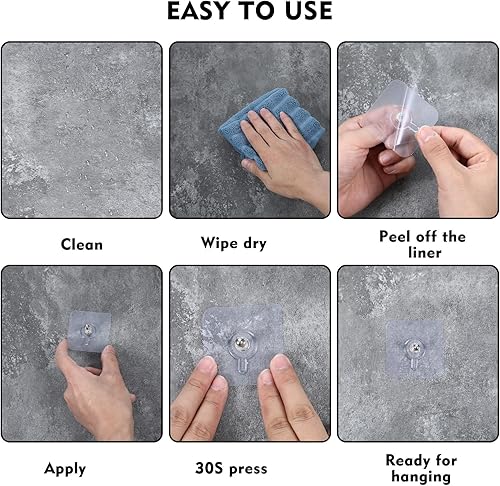 EASY TO USE

Clean

Wipe dry

Peel off the liner

Apply

30S press

Ready for hanging