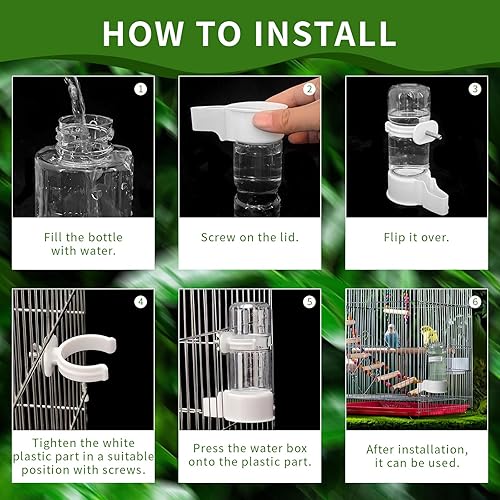 HOW TO INSTALL

1
Fill the bottle with water.

2
Screw on the lid.

3
Flip it over.

4
Tighten the white plastic part in a suitable position with screws.

5
Press the water box onto the plastic part.

6
After installation, it can be used.