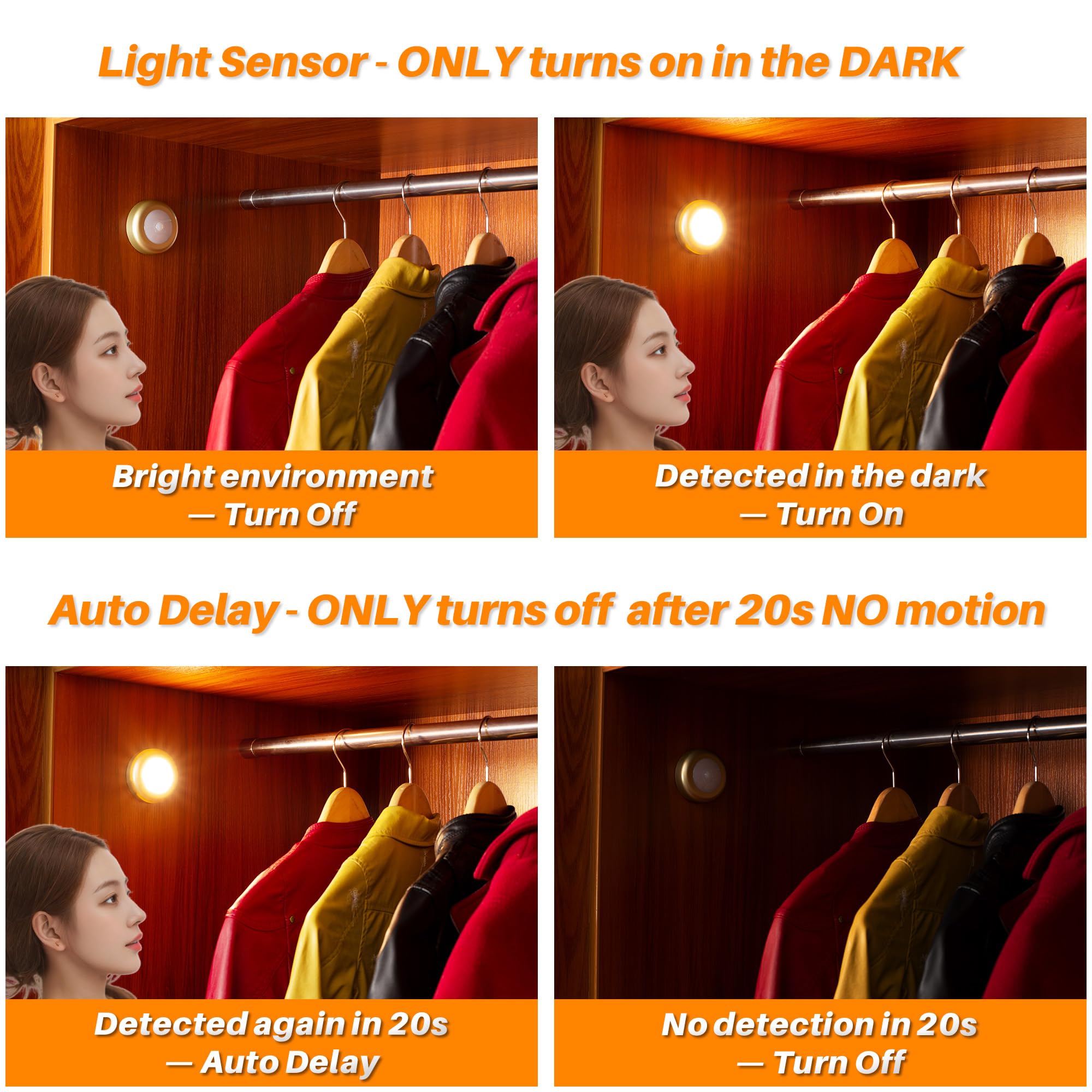 Light Sensor - ONLY turns on in the DARK

Bright environment
— Turn Off

Detected in the dark
— Turn On

Auto Delay - ONLY turns off after 20s NO motion

Detected again in 20s
— Auto Delay

No detection in 20s
— Turn Off