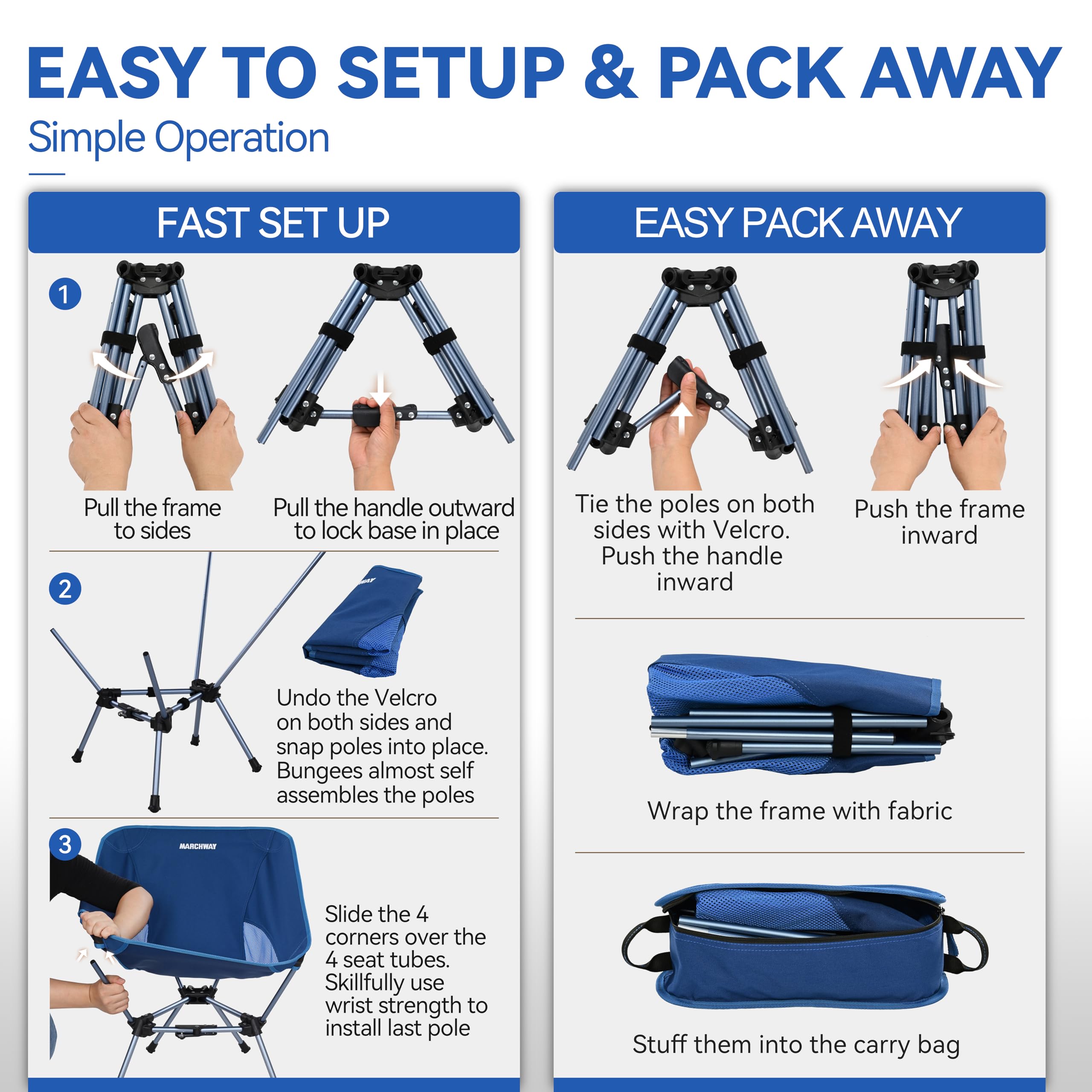 EASY TO SETUP & PACK AWAY
Simple Operation

FAST SET UP

1

Pull the frame to sides

Pull the handle outward to lock base in place

2

Undo the Velcro on both sides and snap poles into place. Bungees almost self assembles the poles

3

MARCHWAY

Slide the 4 corners over the 4 seat tubes. Skillfully use wrist strength to install last pole

EASY PACK AWAY

Tie the poles on both sides with Velcro. Push the handle inward

Push the frame inward

Wrap the frame with fabric

Stuff them into the carry bag