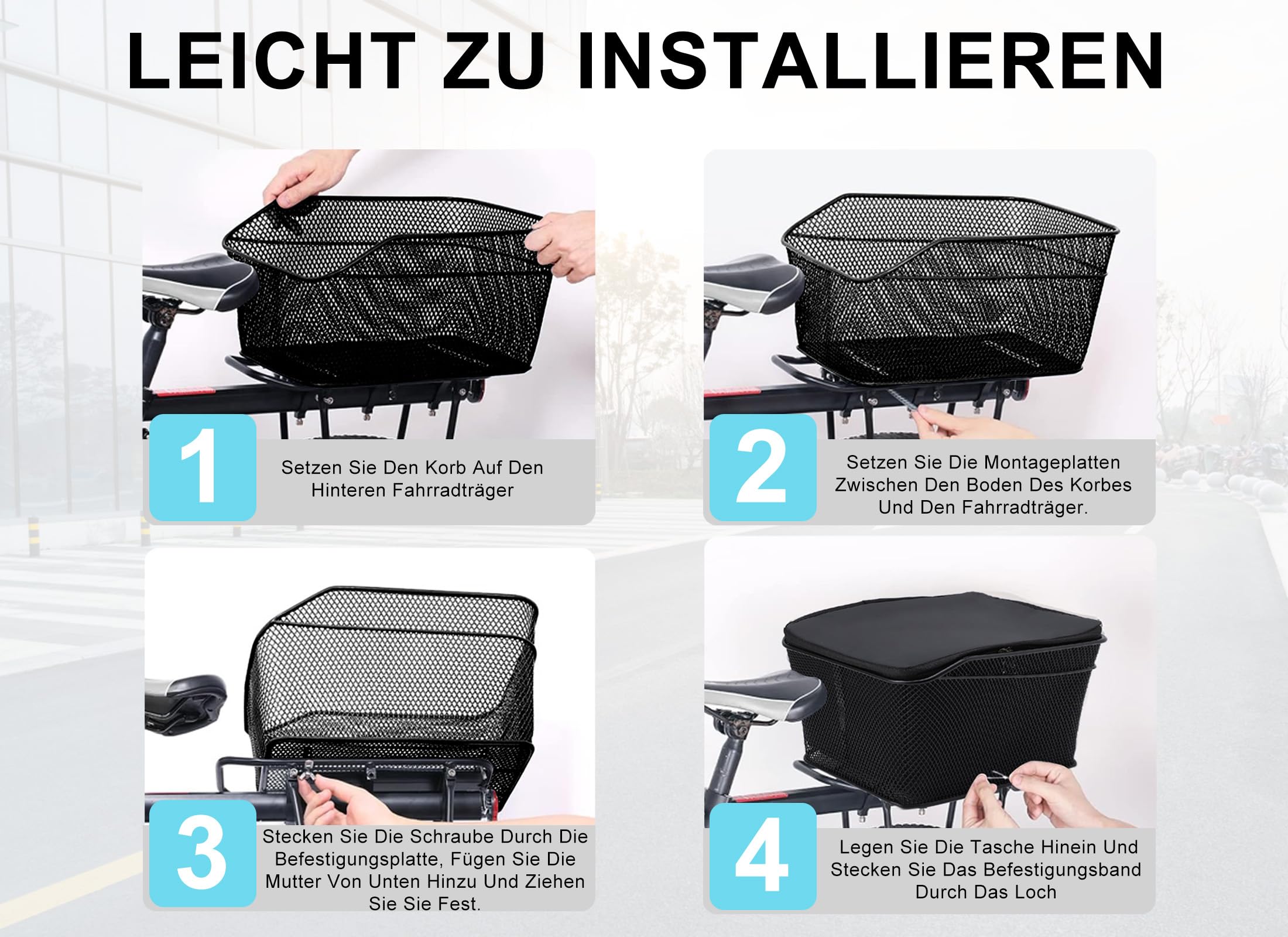 LEICHT ZU INSTALLIEREN

1

Setzen Sie Den Korb Auf Den Hinteren Fahrradträger

2

Setzen Sie Die Montageplatten Zwischen Den Boden Des Korbes Und Den Fahrradträger.

3

Stecken Sie Die Schraube Durch Die Befestigungsplatte, Fügen Sie Die Mutter Von Unten Hinzu Und Ziehen Sie Sie Fest.

4

Legen Sie Die Tasche Hinein Und Stecken Sie Das Befestigungsband Durch Das Loch