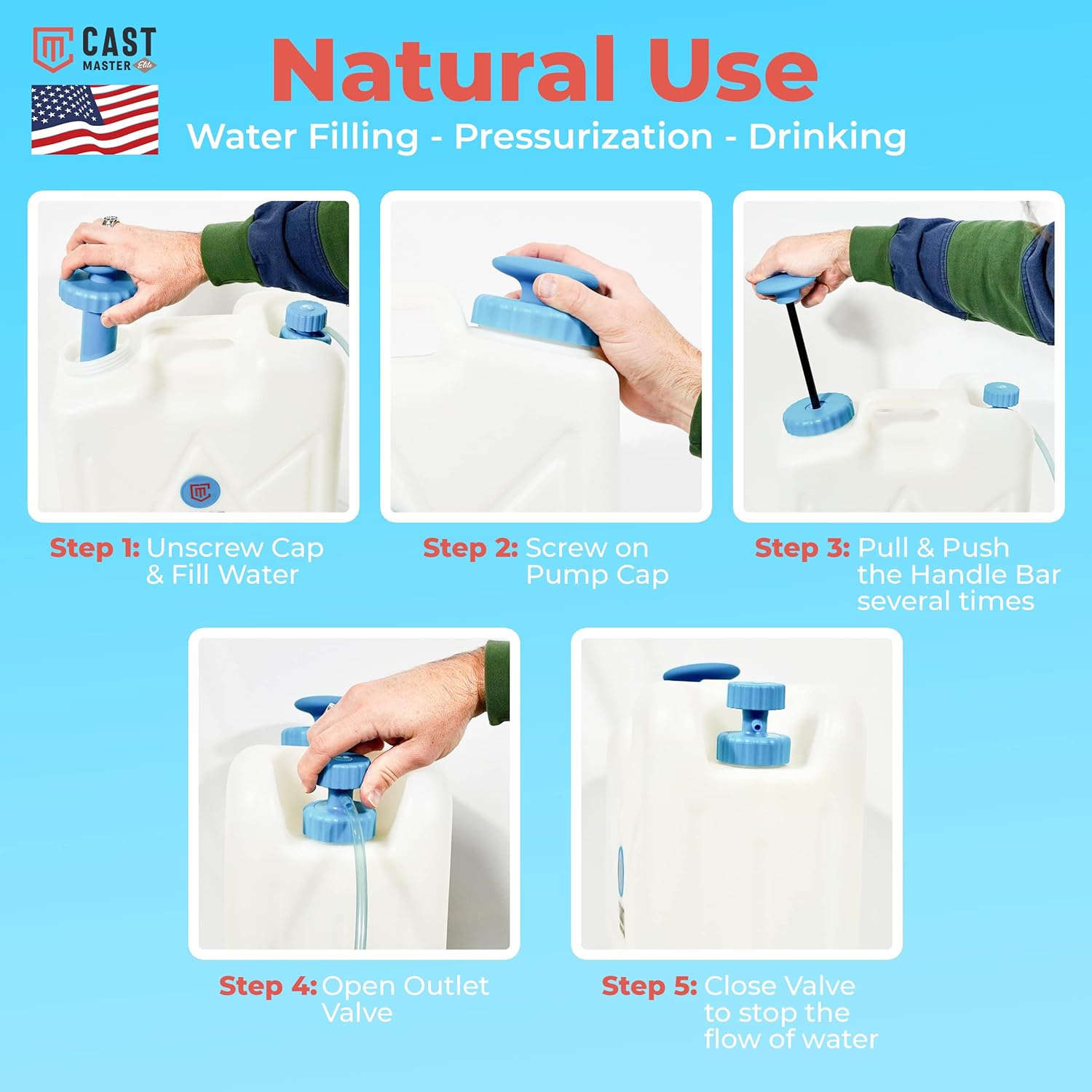 CAST MASTER Elite

Natural Use

Water Filling - Pressurization - Drinking

Step 1: Unscrew Cap & Fill Water

Step 2: Screw on Pump Cap

Step 3: Pull & Push the Handle Bar several times

Step 4: Open Outlet Valve

Step 5: Close Valve to stop the flow of water