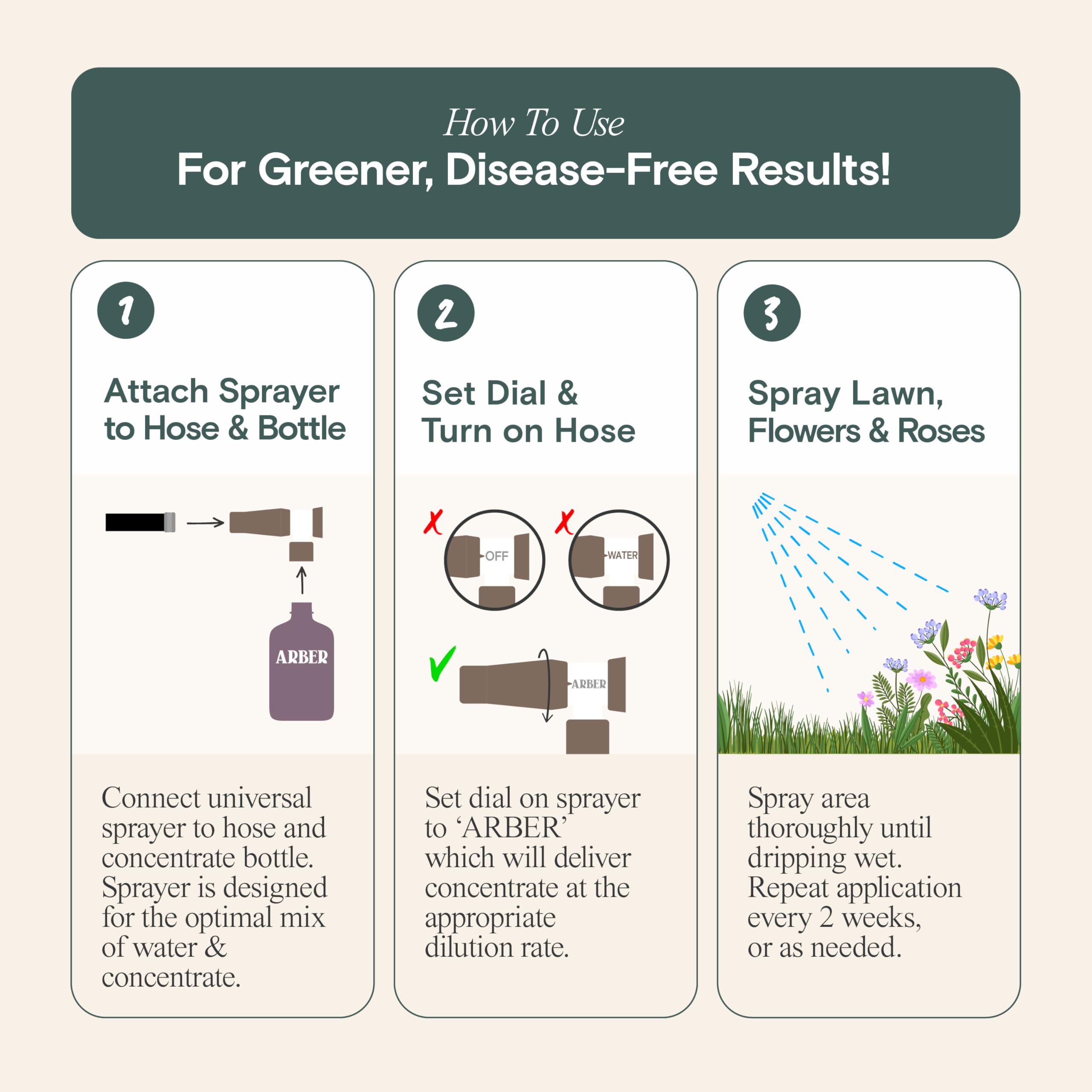 How To Use
For Greener, Disease-Free Results!

1

Attach Sprayer to Hose & Bottle

ARBER

Connect universal sprayer to hose and concentrate bottle. Sprayer is designed for the optimal mix of water & concentrate.

2

Set Dial & Turn on Hose

OFF

WATER

ARBER

Set dial on sprayer to 'ARBER' which will deliver concentrate at the appropriate dilution rate.

3

Spray Lawn, Flowers & Roses

Spray area thoroughly until dripping wet. Repeat application every 2 weeks, or as needed.