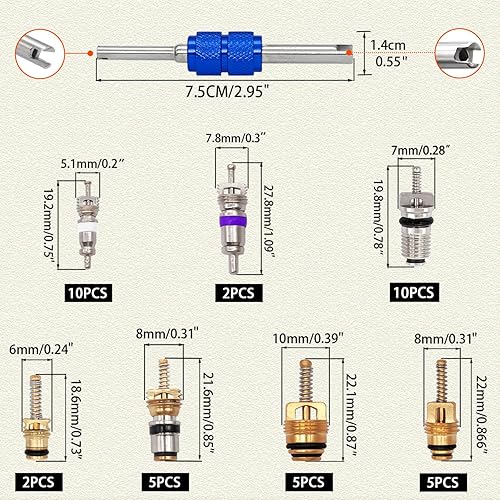 1.4cm
0.55"

7.5CM/2.95"

5.1mm/0.2"
19.2mm/0.75"
10PCS

7.8mm/0.3"
27.8mm/1.09"
2PCS

7mm/0.28"
19.8mm/0.78"
10PCS

6mm/0.24"
18.6mm/0.73"
2PCS

8mm/0.31"
21.6mm/0.85"
5PCS

10mm/0.39"
22.1mm/0.87"
5PCS

8mm/0.31"
22mm/0.866"
5PCS