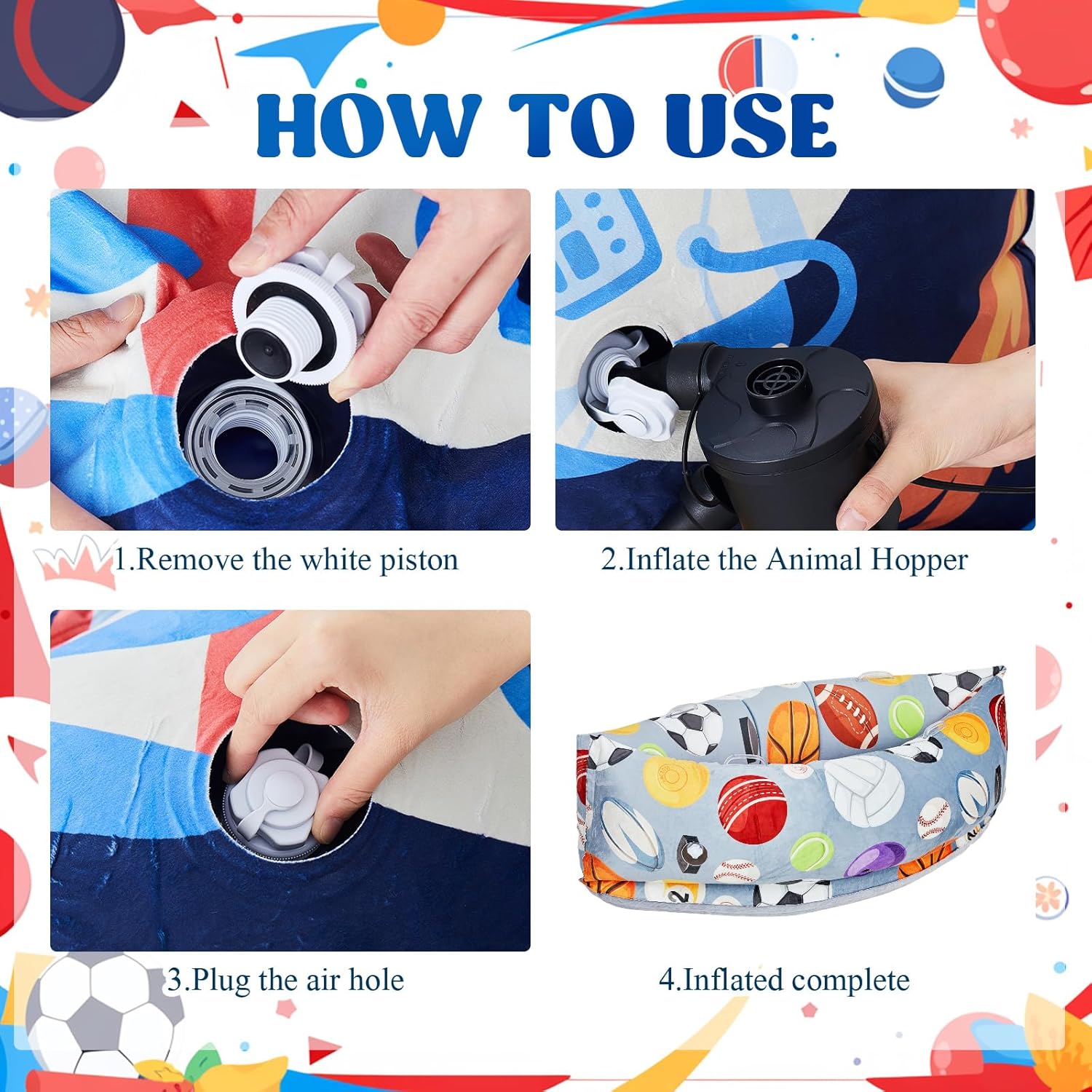 HOW TO USE

1.Remove the white piston

2.Inflate the Animal Hopper

3.Plug the air hole

4.Inflated complete